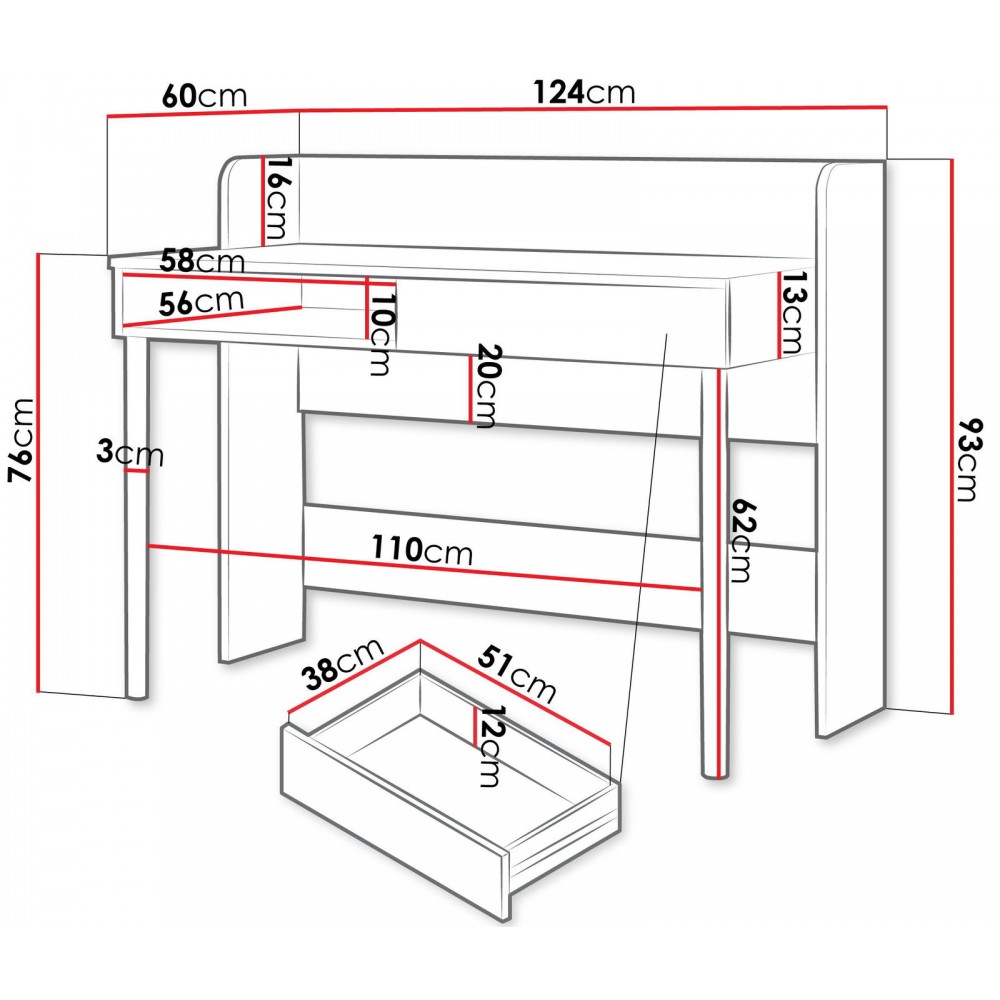 60cm
124cm
16cm
58cm
56cm
10cm
13cm
20cm
76cm
3cm
93cm
62cm
110cm
38cm
51cm
12cm