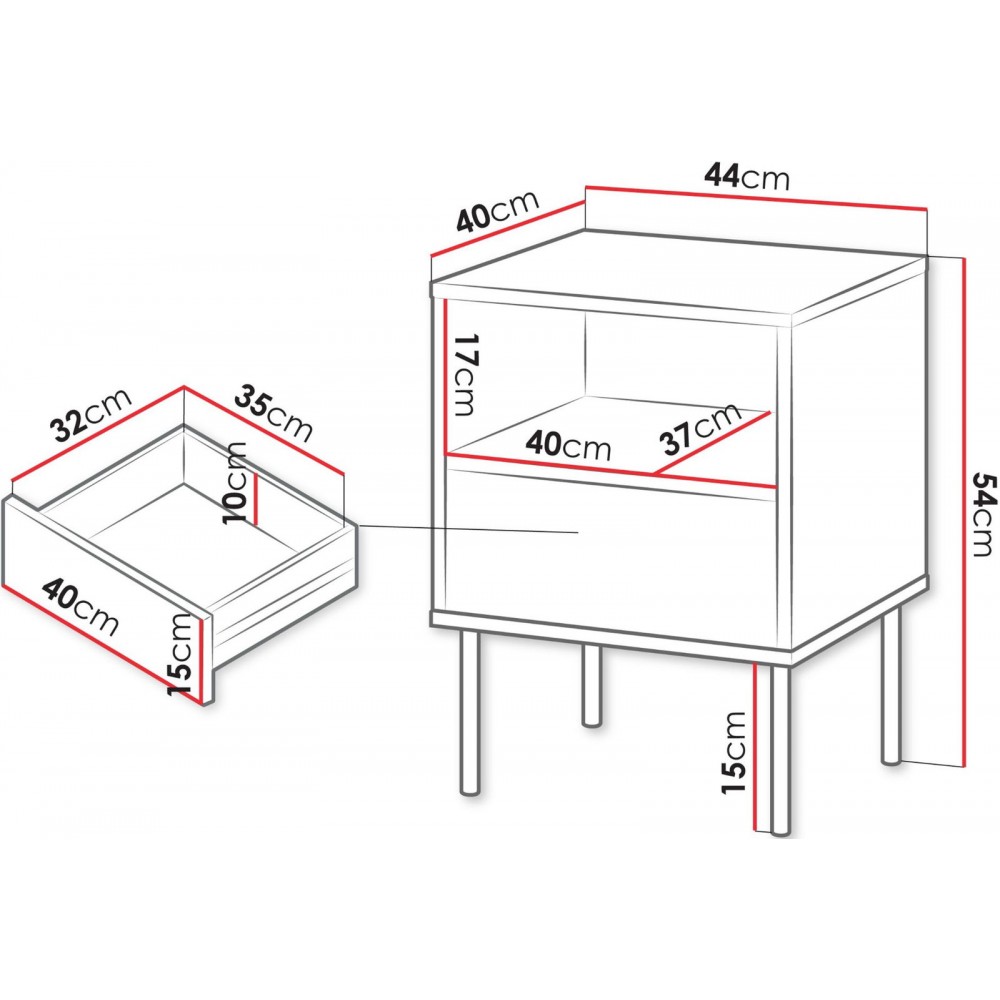 32cm
35cm
10cm
40cm
15cm
40cm
44cm
17cm
40cm
37cm
54cm
15cm