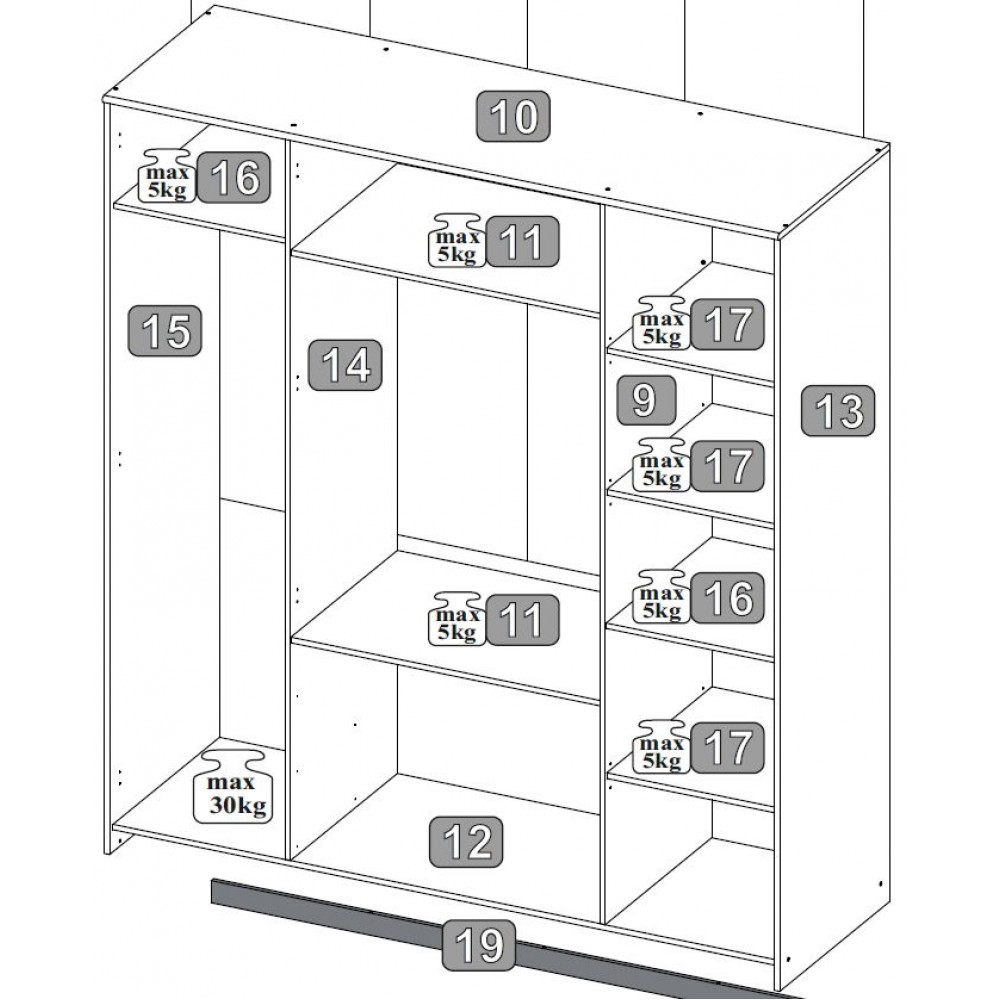 10

max 5kg 16

max 5kg 11

15

14

max 5kg 17

9

13

max 5kg 17

max 5kg 11

max 5kg 16

max 5kg 17

max 30kg

12

19