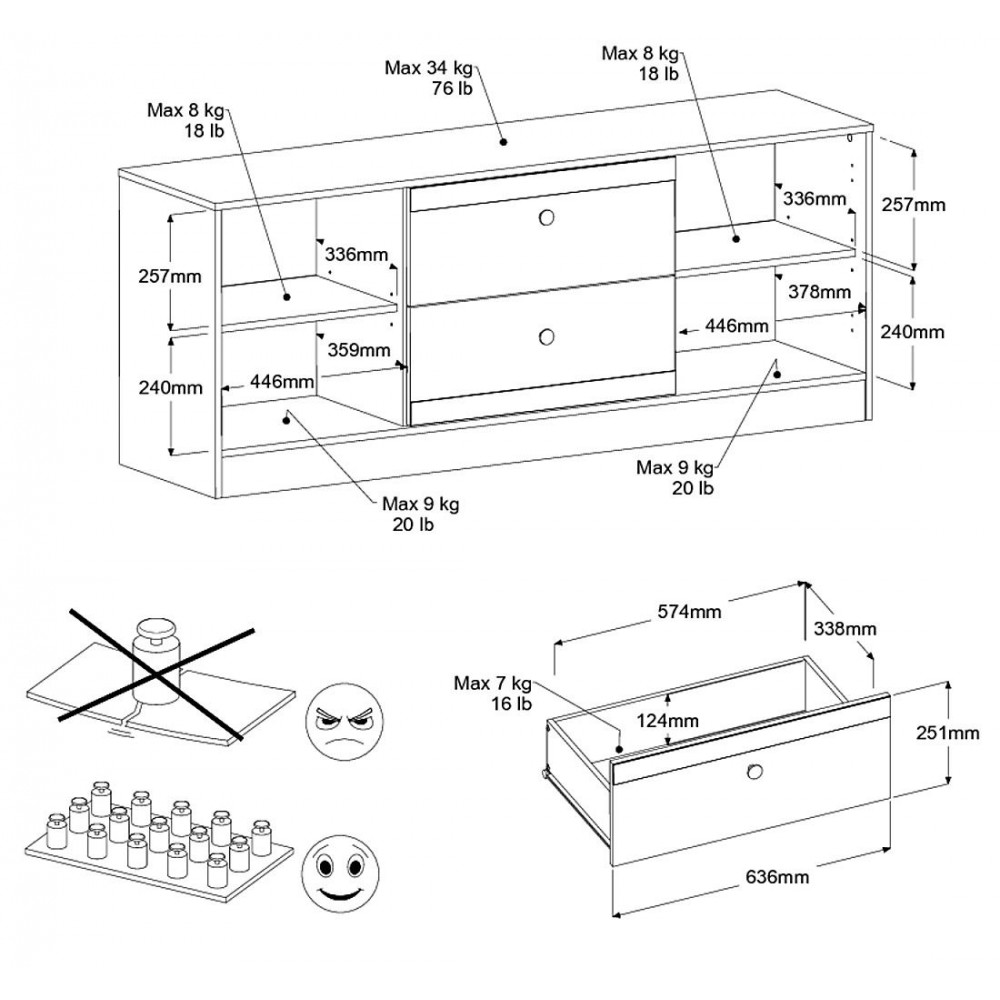 Max 34 kg
76 lb

Max 8 kg
18 lb

Max 8 kg
18 lb

257mm

336mm

336mm

257mm

378mm

446mm

240mm

359mm

240mm

446mm

Max 9 kg
20 lb

Max 9 kg
20 lb

574mm

338mm

Max 7 kg
16 lb

124mm

251mm

636mm