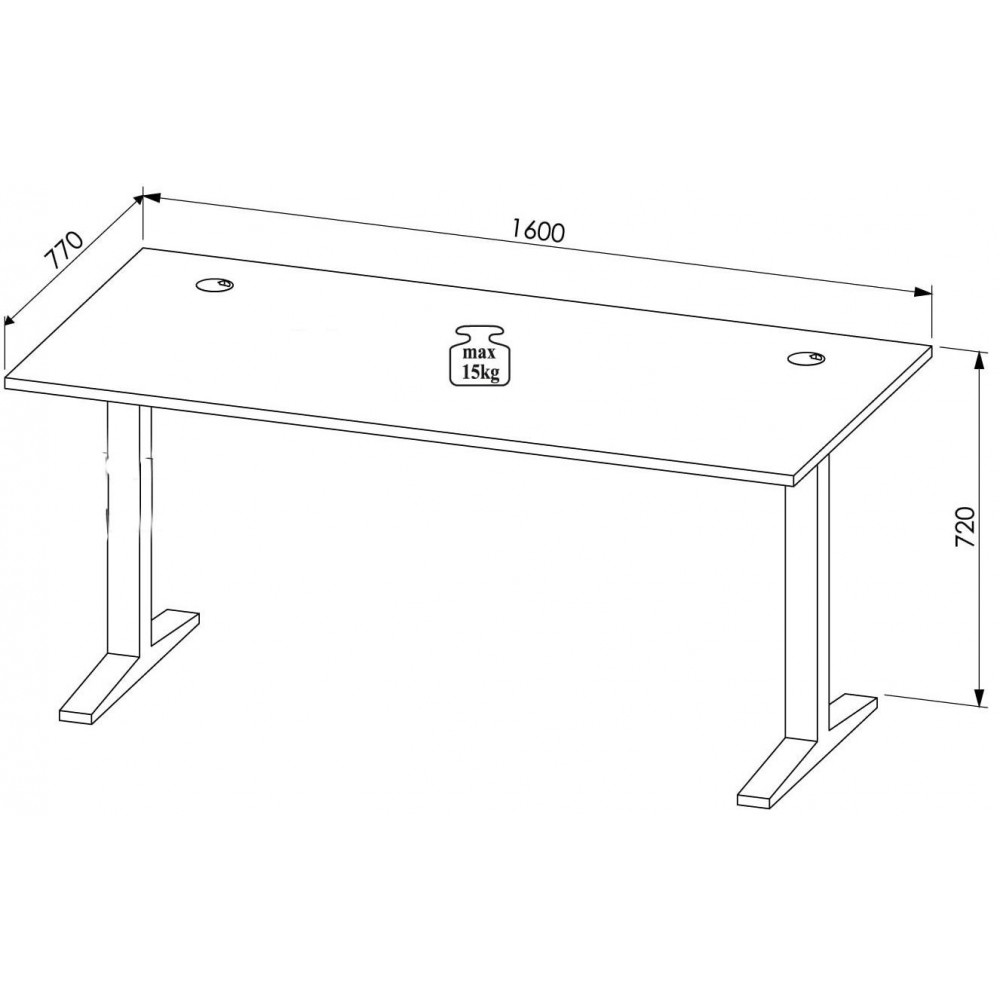 770

1600

max
15kg

720