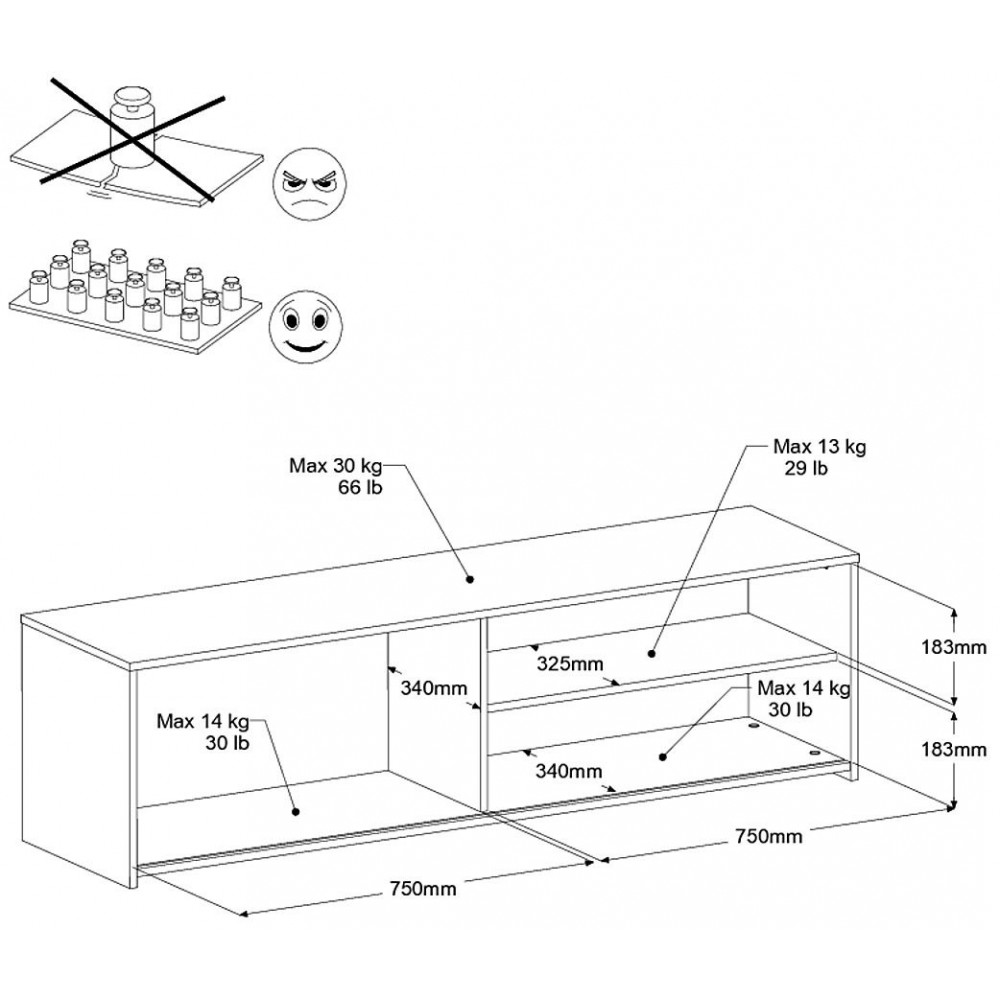 Max 30 kg
66 lb

Max 13 kg
29 lb

183mm

325mm

340mm

Max 14 kg
30 lb

183mm

Max 14 kg
30 lb

340mm

750mm

750mm