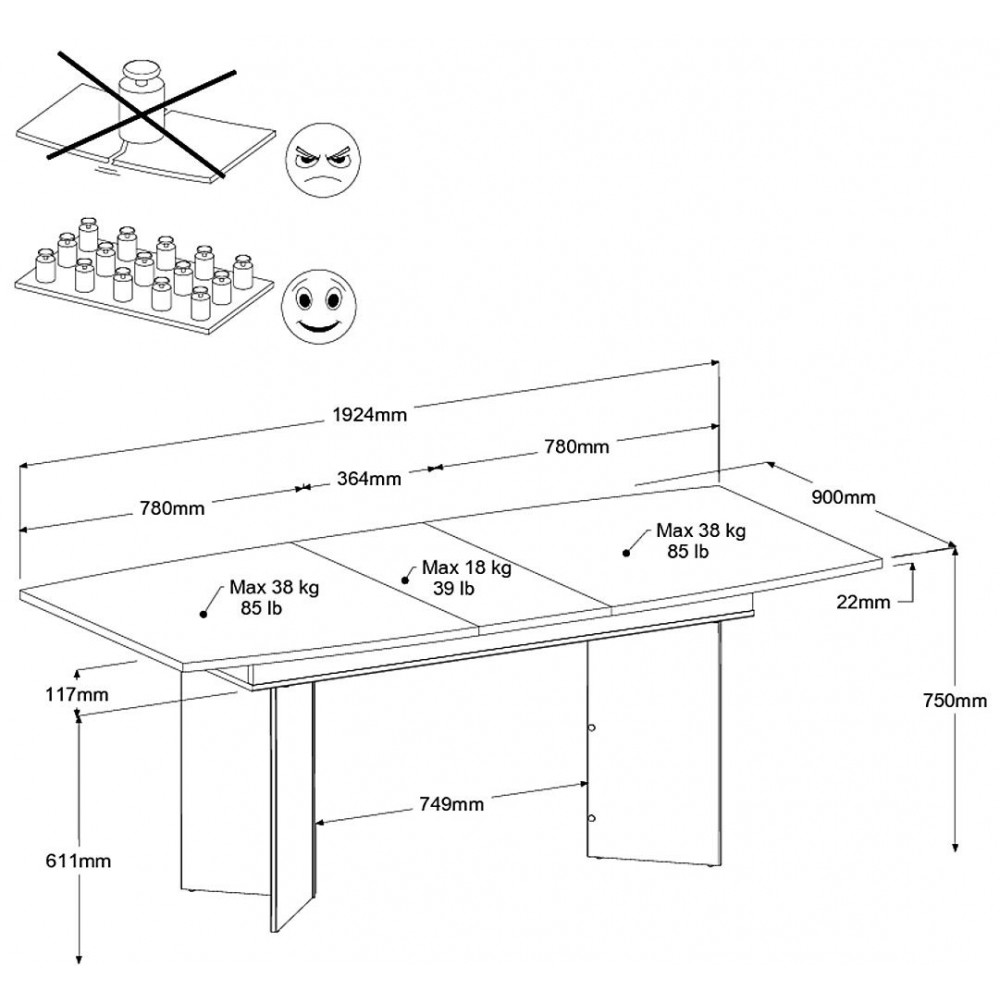 1924mm

780mm

364mm

780mm

900mm

Max 38 kg
85 lb

Max 18 kg
39 lb

Max 38 kg
85 lb

22mm

117mm

750mm

749mm

611mm