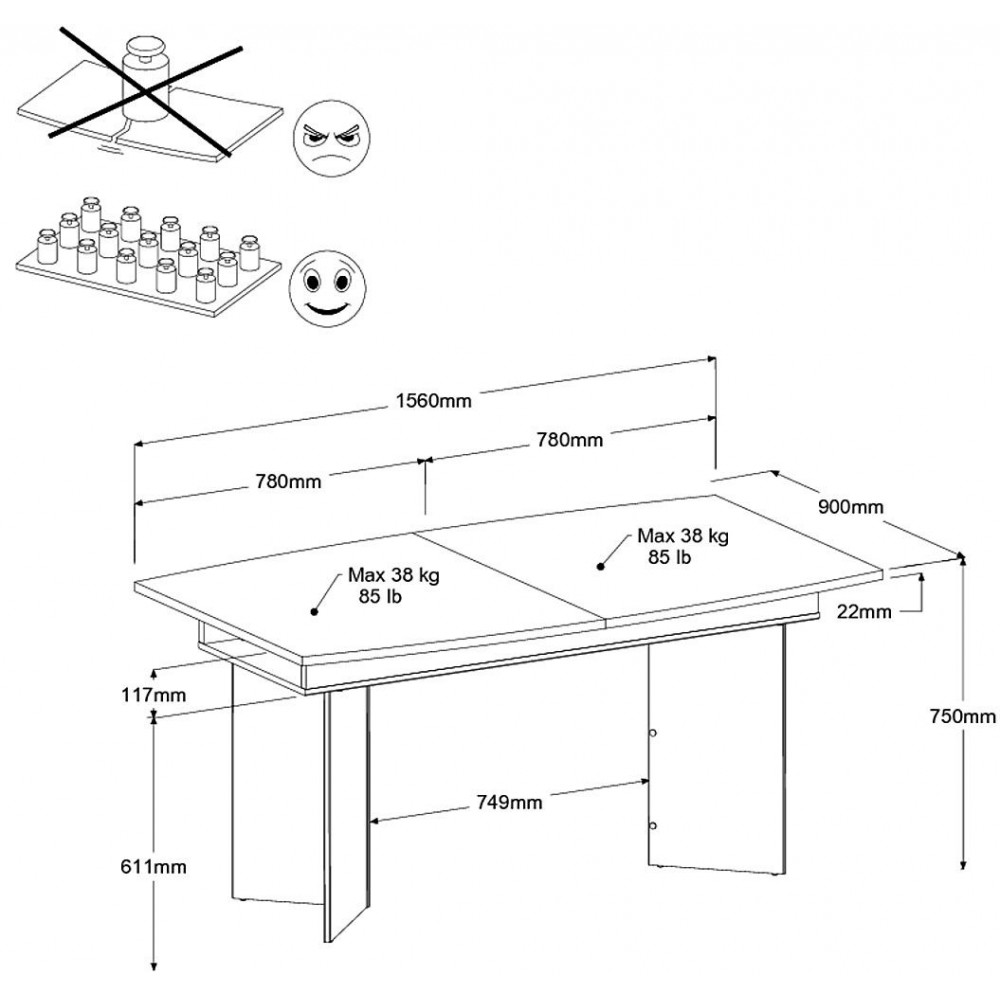 1560mm

780mm

780mm

900mm

Max 38 kg
85 lb

Max 38 kg
85 lb

22mm

117mm

750mm

749mm

611mm