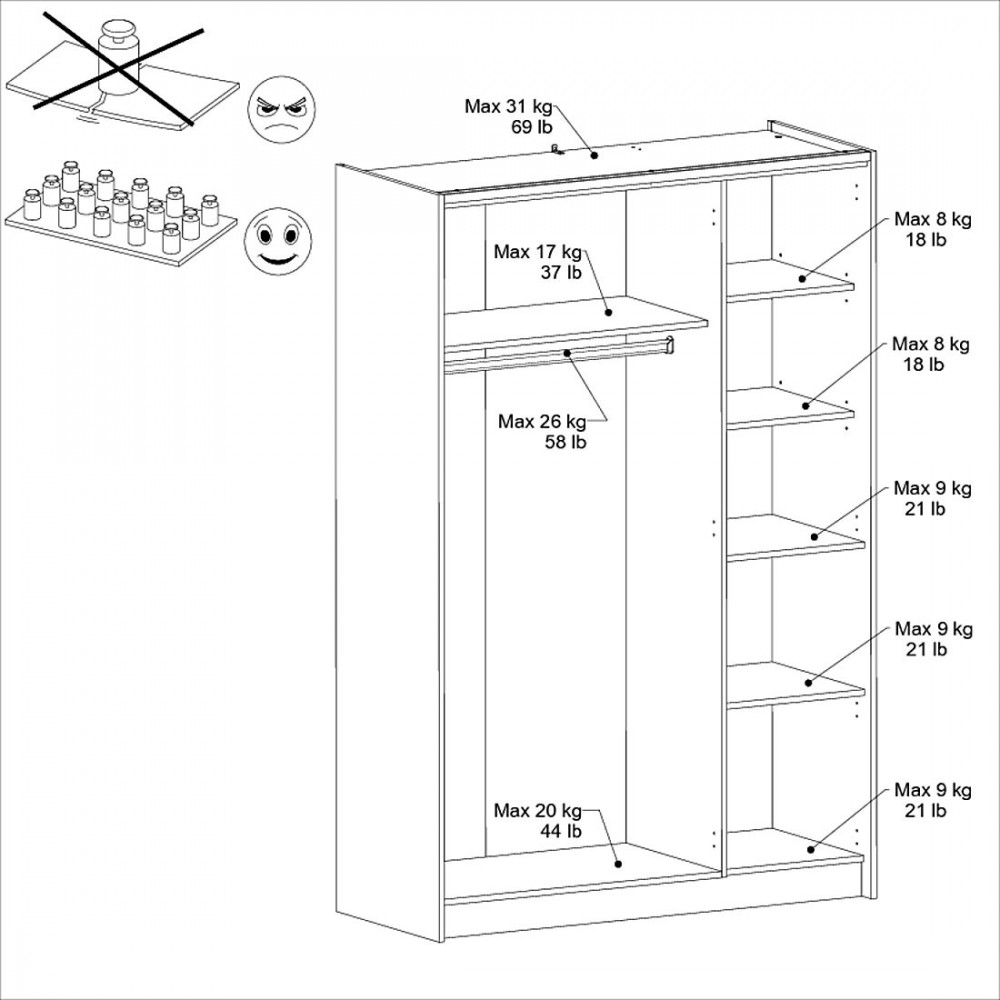 Max 31 kg
69 lb

Max 17 kg
37 lb

Max 26 kg
58 lb

Max 20 kg
44 lb

Max 8 kg
18 lb

Max 8 kg
18 lb

Max 9 kg
21 lb

Max 9 kg
21 lb

Max 9 kg
21 lb