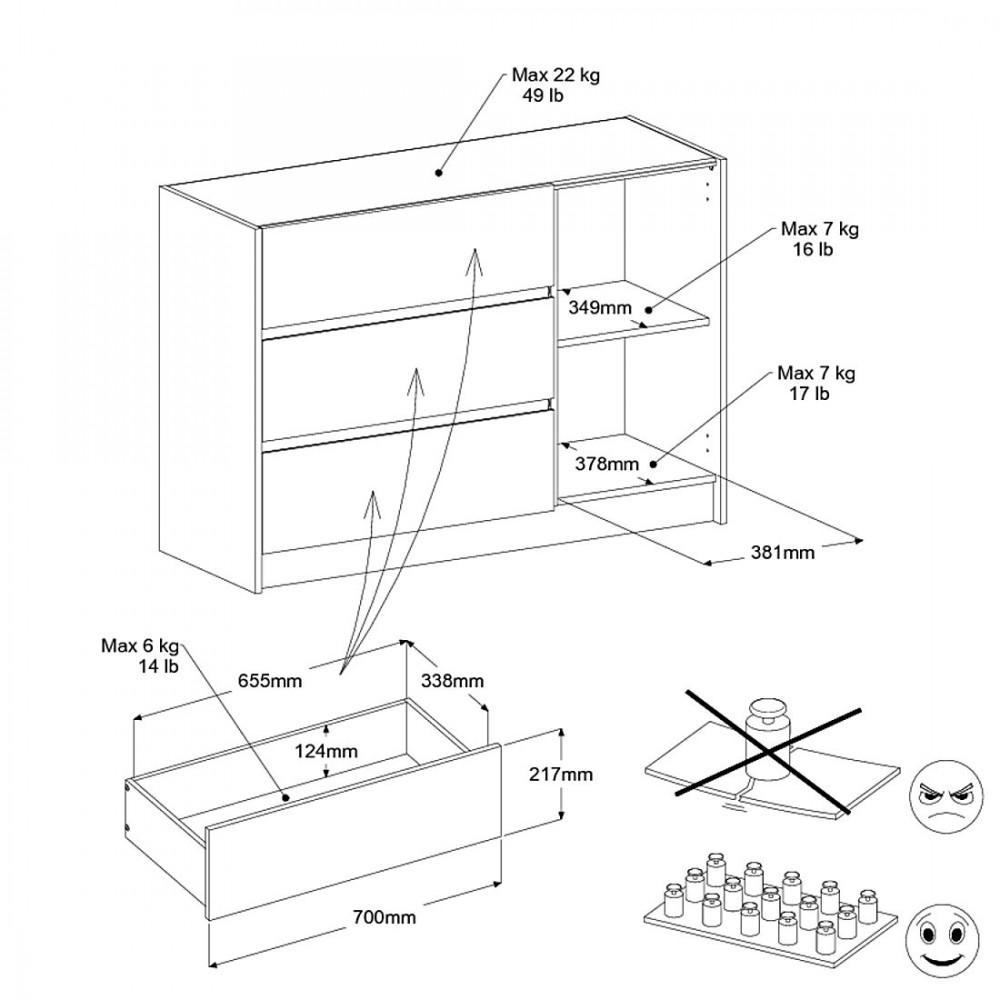 Max 22 kg
49 lb

Max 7 kg
16 lb

349mm

Max 7 kg
17 lb

378mm

381mm

Max 6 kg
14 lb

655mm

338mm

124mm

217mm

700mm