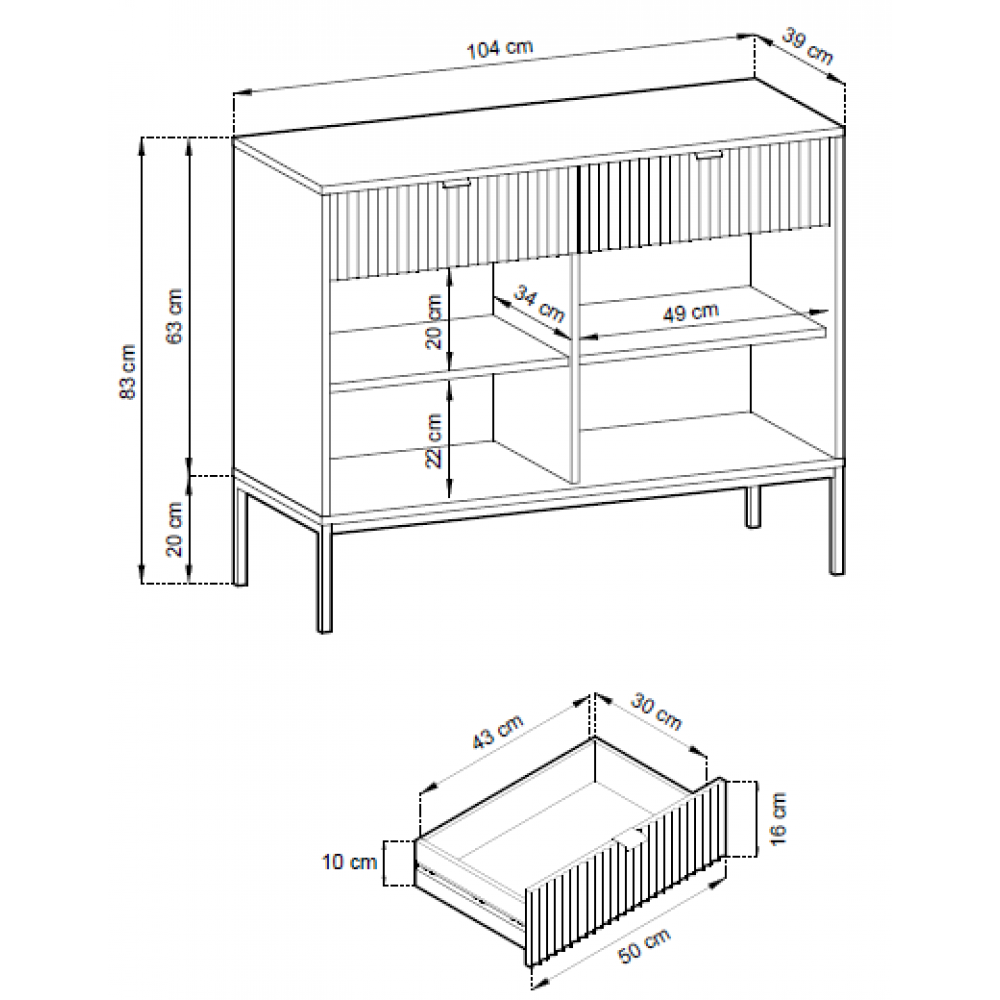 104 cm
39 cm
83 cm
63 cm
20 cm
20 cm
34 cm
49 cm
22 cm
43 cm
30 cm
16 cm
10 cm
50 cm