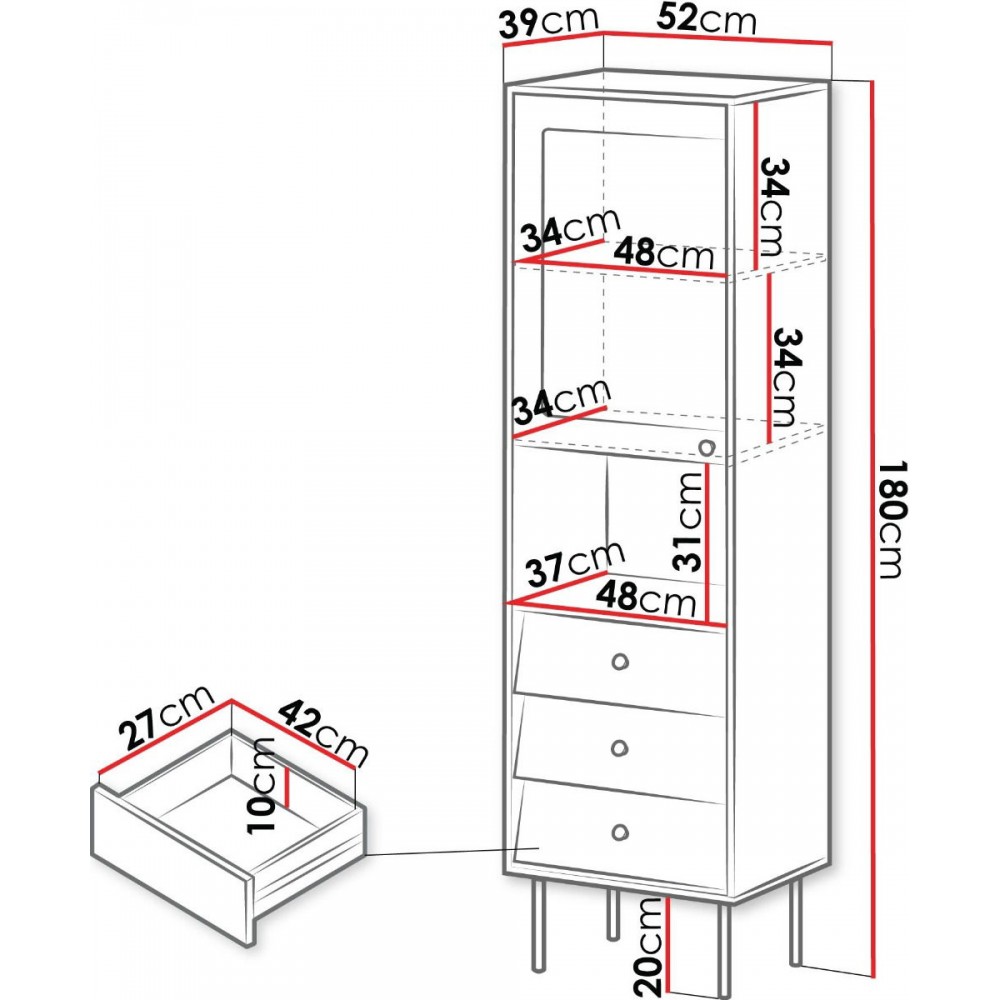 39cm
52cm
34cm
34cm
48cm
34cm
34cm
180cm
31cm
37cm
48cm
27cm
42cm
10cm
20cm