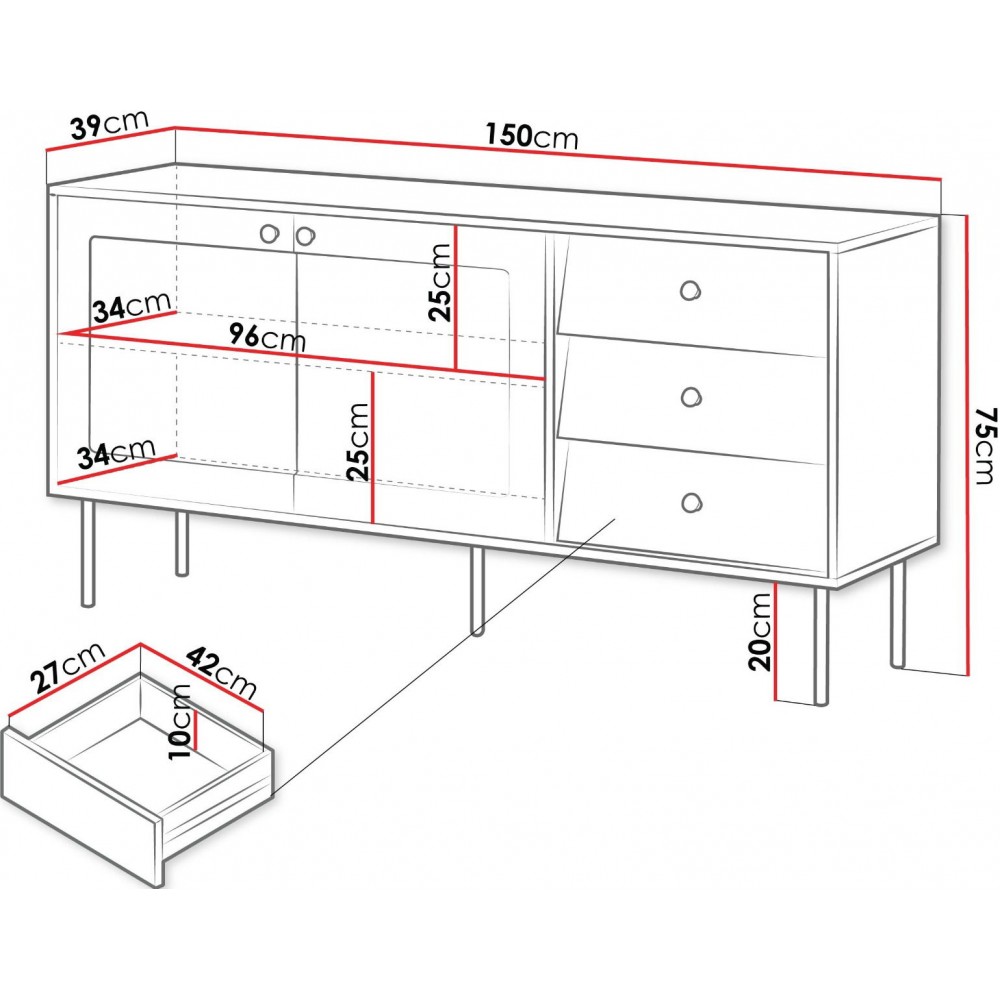 39cm
150cm
34cm
96cm
25cm
34cm
25cm
75cm
20cm
27cm
42cm
10cm