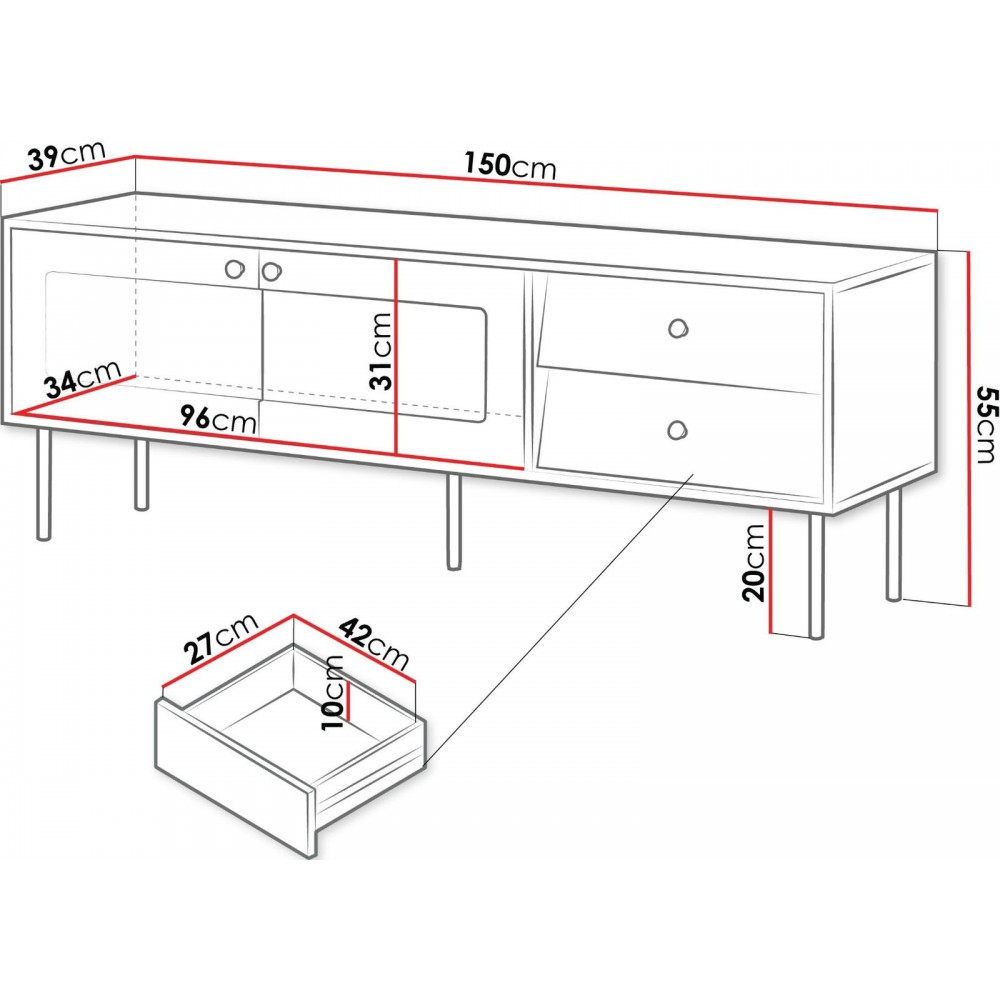 39cm
150cm
34cm
96cm
31cm
55cm
20cm
27cm
42cm
10cm