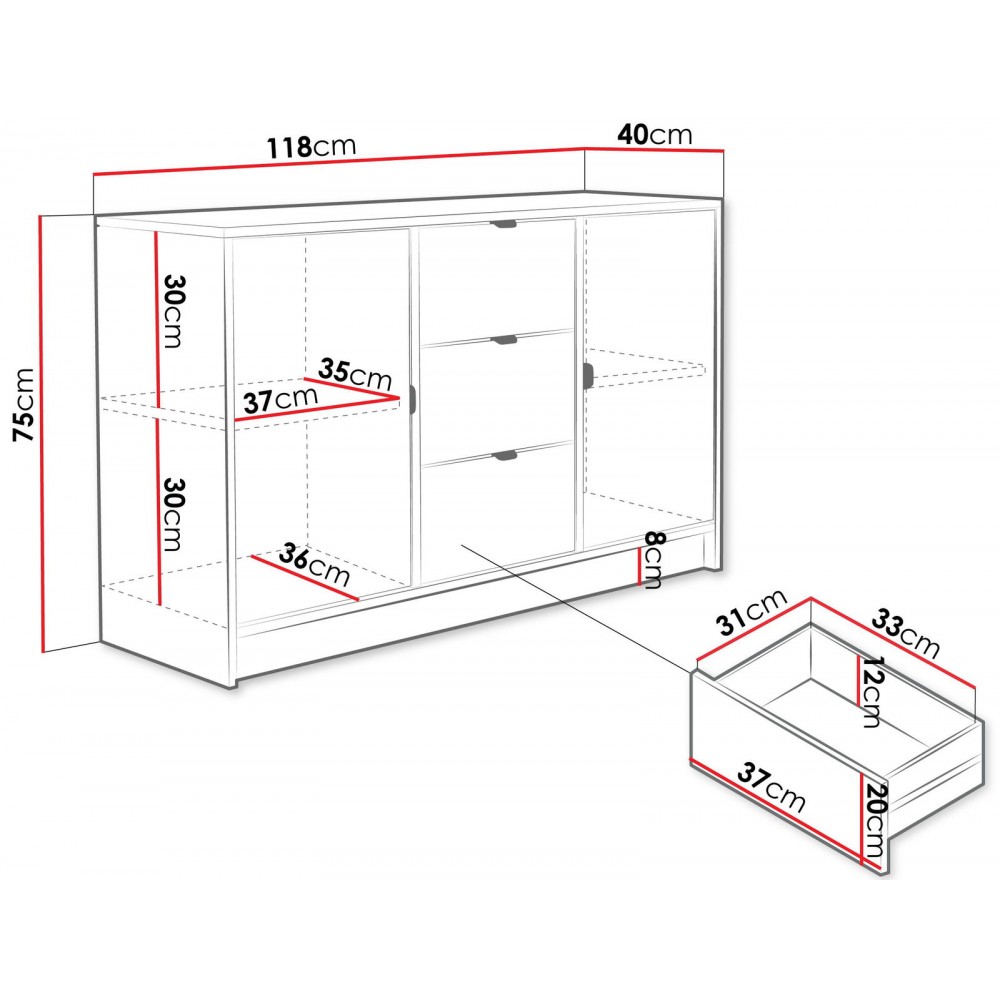 118cm
40cm
75cm
30cm
35cm
37cm
30cm
36cm
8cm
31cm
33cm
12cm
37cm
20cm