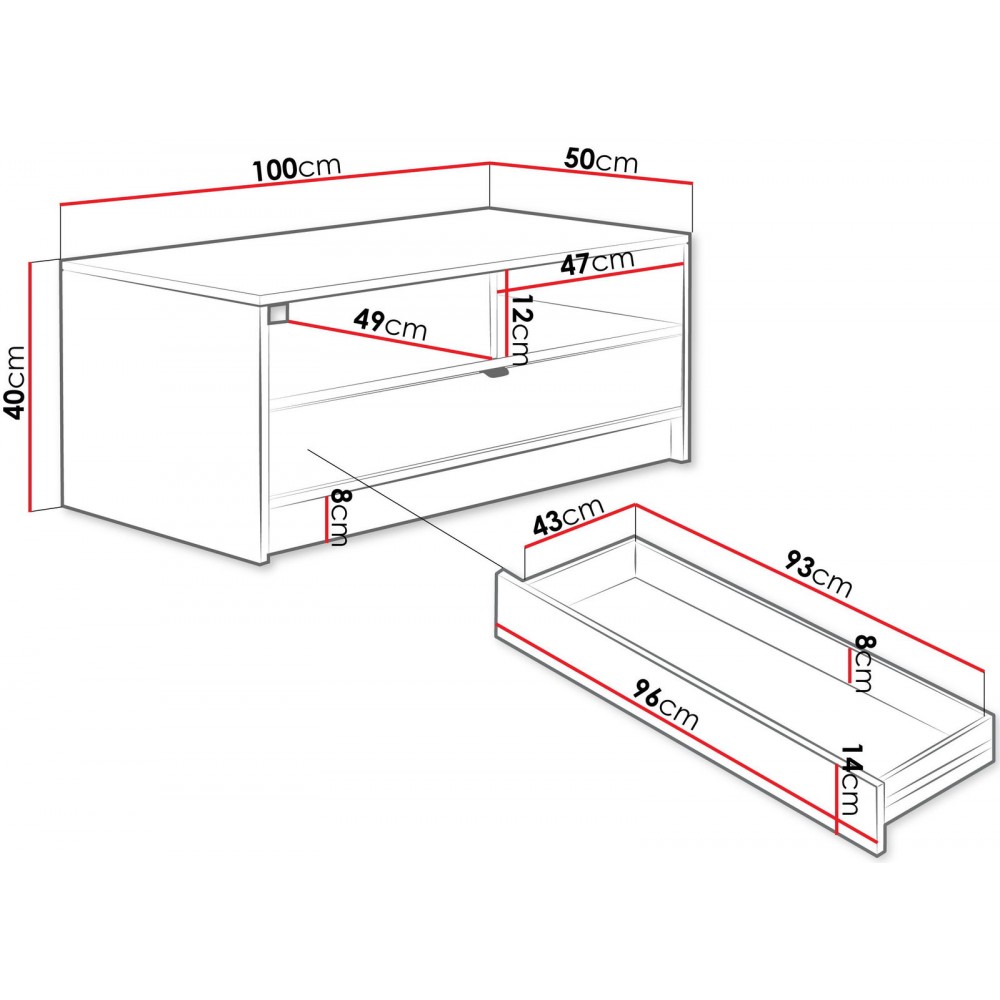 100cm
50cm
47cm
49cm
12cm
40cm
8cm
43cm
93cm
8cm
96cm
14cm