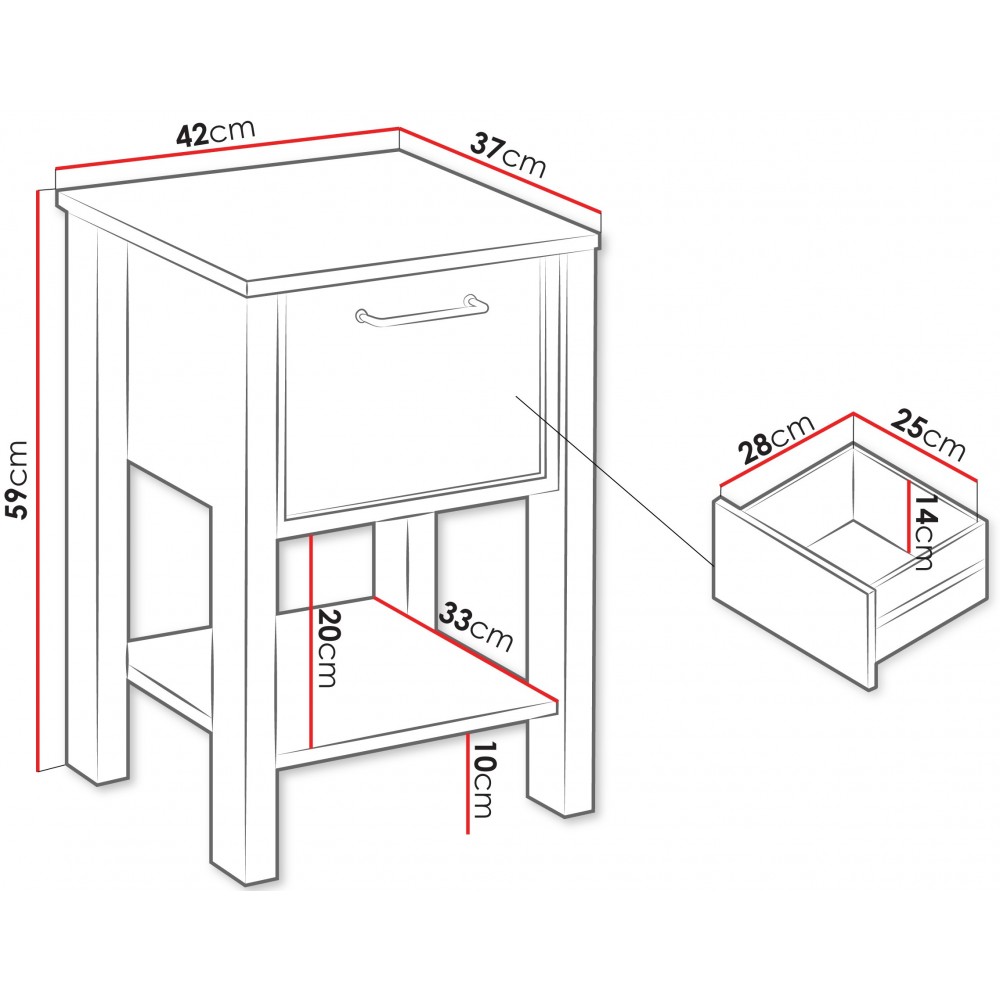 42cm
37cm
59cm
20cm
33cm
10cm
28cm
25cm
14cm