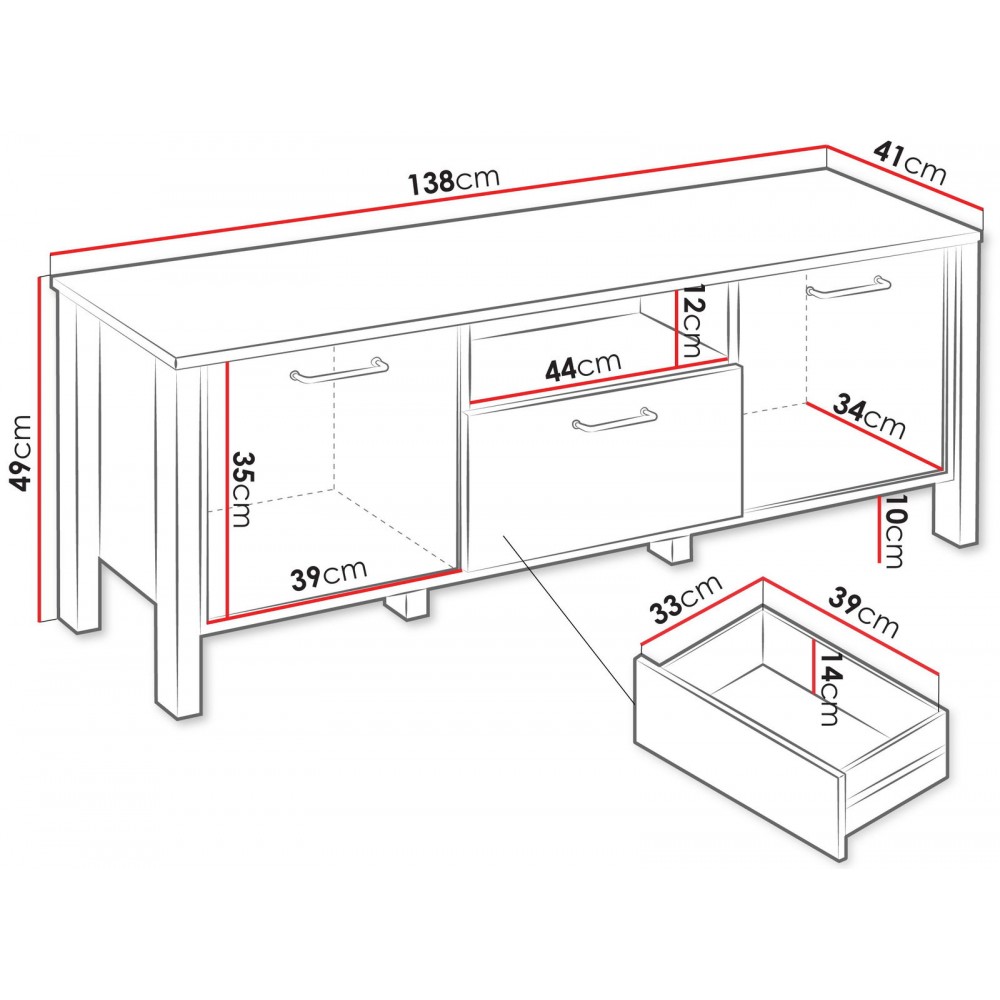 138cm
41cm
49cm
12cm
44cm
34cm
35cm
39cm
10cm
33cm
39cm
14cm