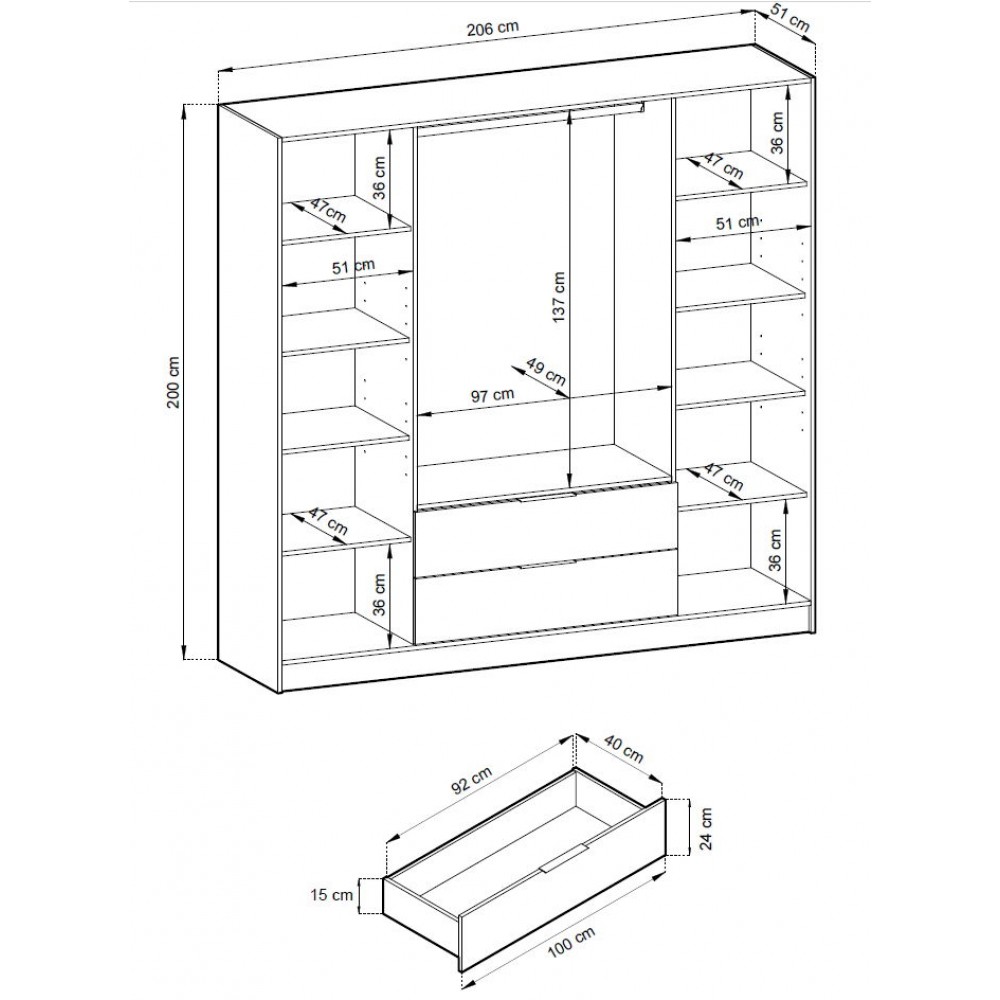 206 cm
51 cm
200 cm
36 cm
47cm
51 cm
47 cm
36 cm
137 cm
49 cm
97 cm
36 cm
47 cm
51 cm
47 cm
36 cm
92 cm
40 cm
24 cm
15 cm
100 cm