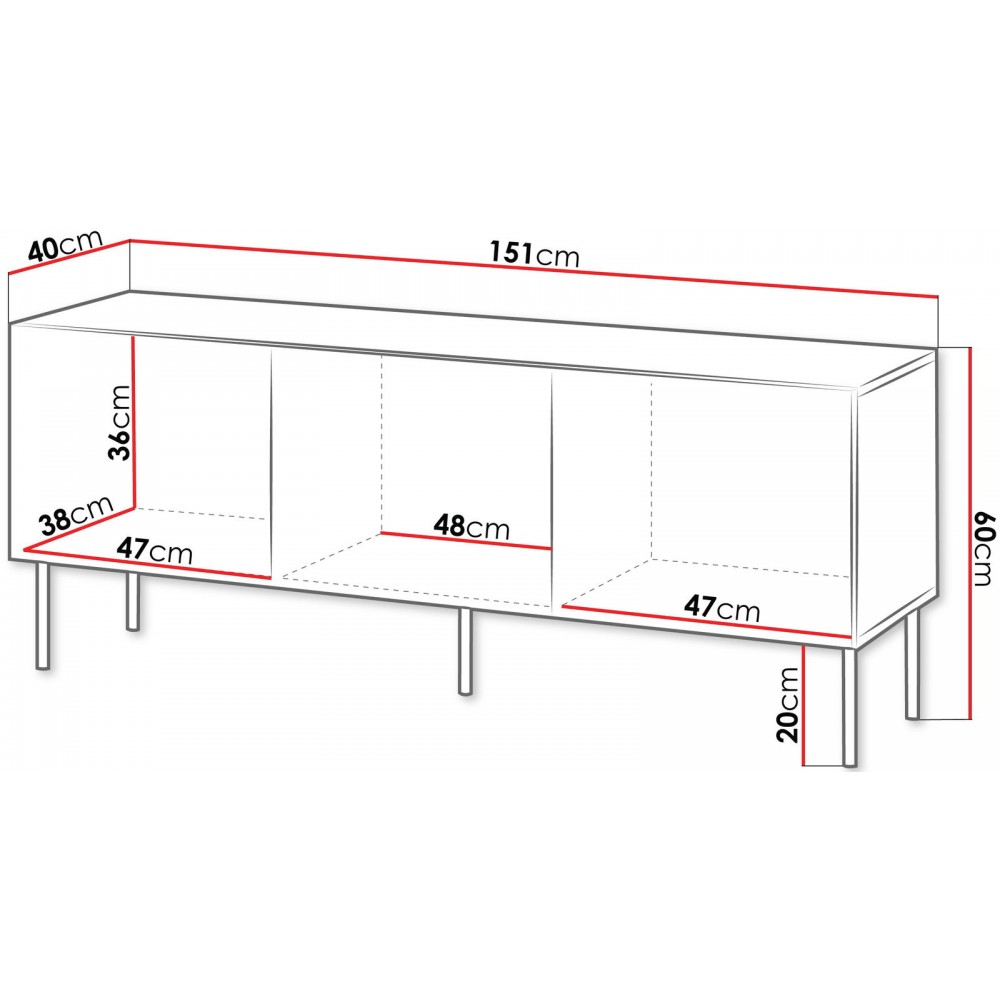 40cm
151cm
36cm
38cm
47cm
48cm
47cm
60cm
20cm