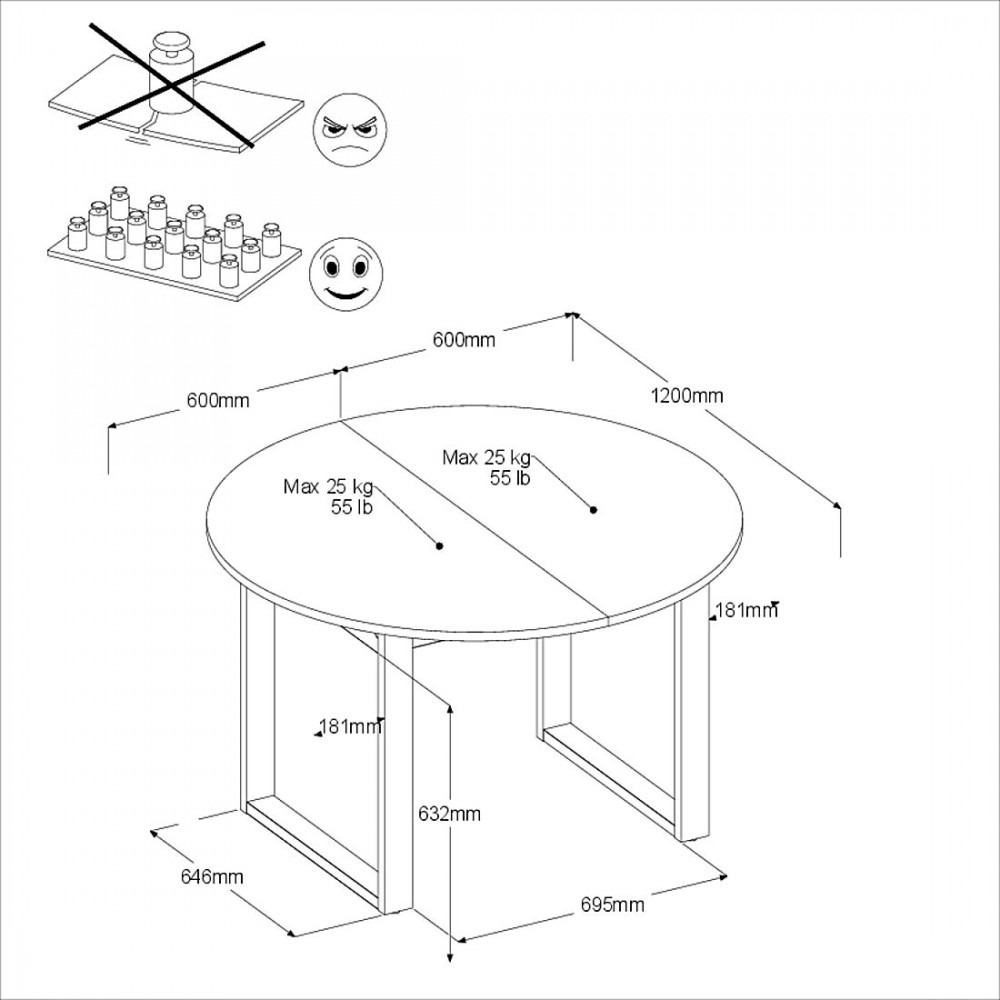 600mm

600mm

1200mm

Max 25 kg
55 lb

Max 25 kg
55 lb

181mm

181mm

632mm

646mm

695mm