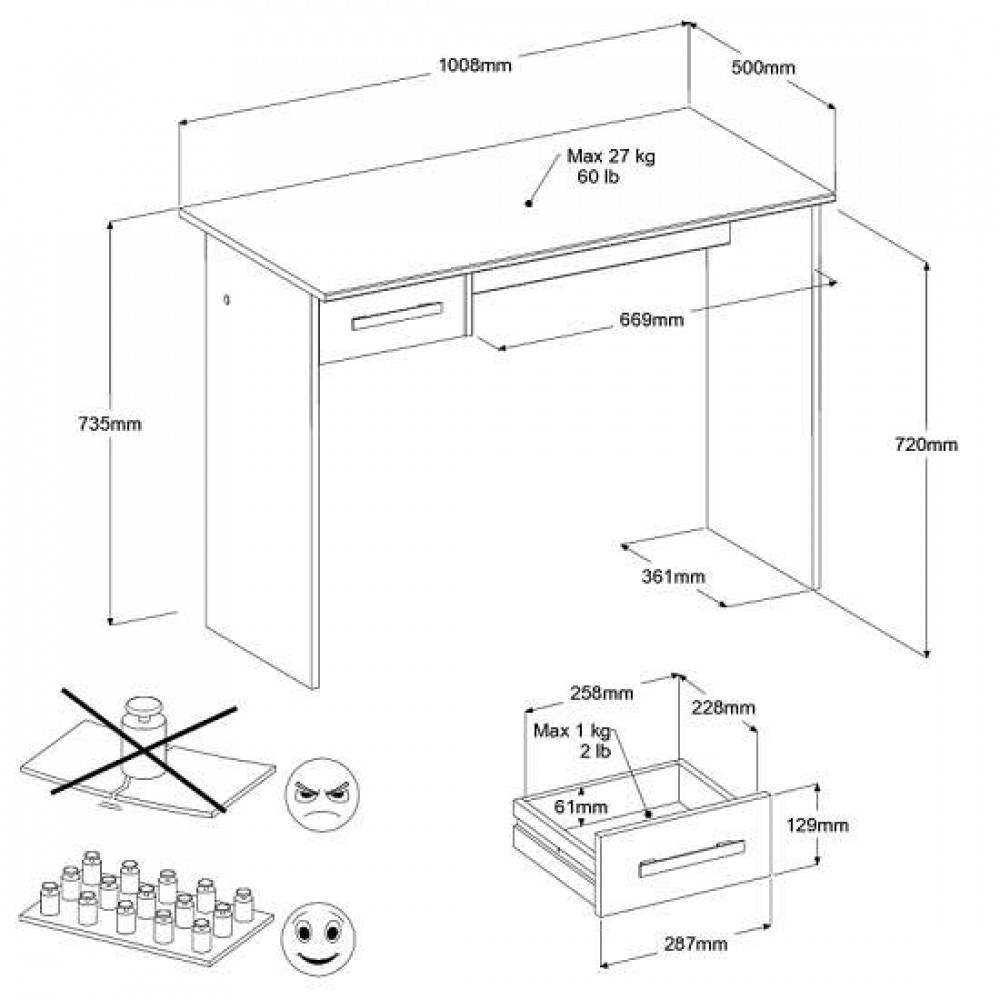 1008mm

500mm

Max 27 kg
60 lb

669mm

735mm

720mm

361mm

258mm

228mm

Max 1 kg
2 lb

61mm

129mm

287mm