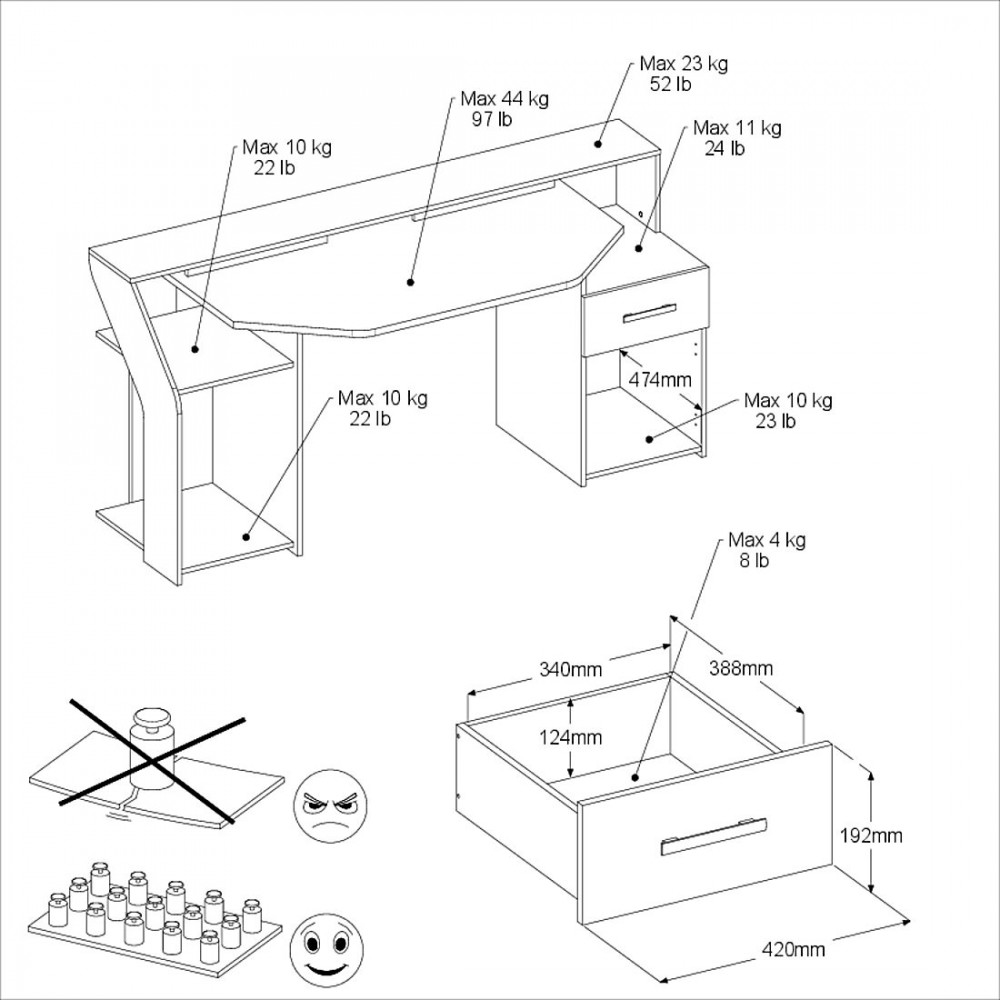 Max 23 kg
52 lb

Max 44 kg
97 lb

Max 11 kg
24 lb

Max 10 kg
22 lb

474mm

Max 10 kg
22 lb

Max 10 kg
23 lb

Max 4 kg
8 lb

340mm

388mm

124mm

192mm

420mm