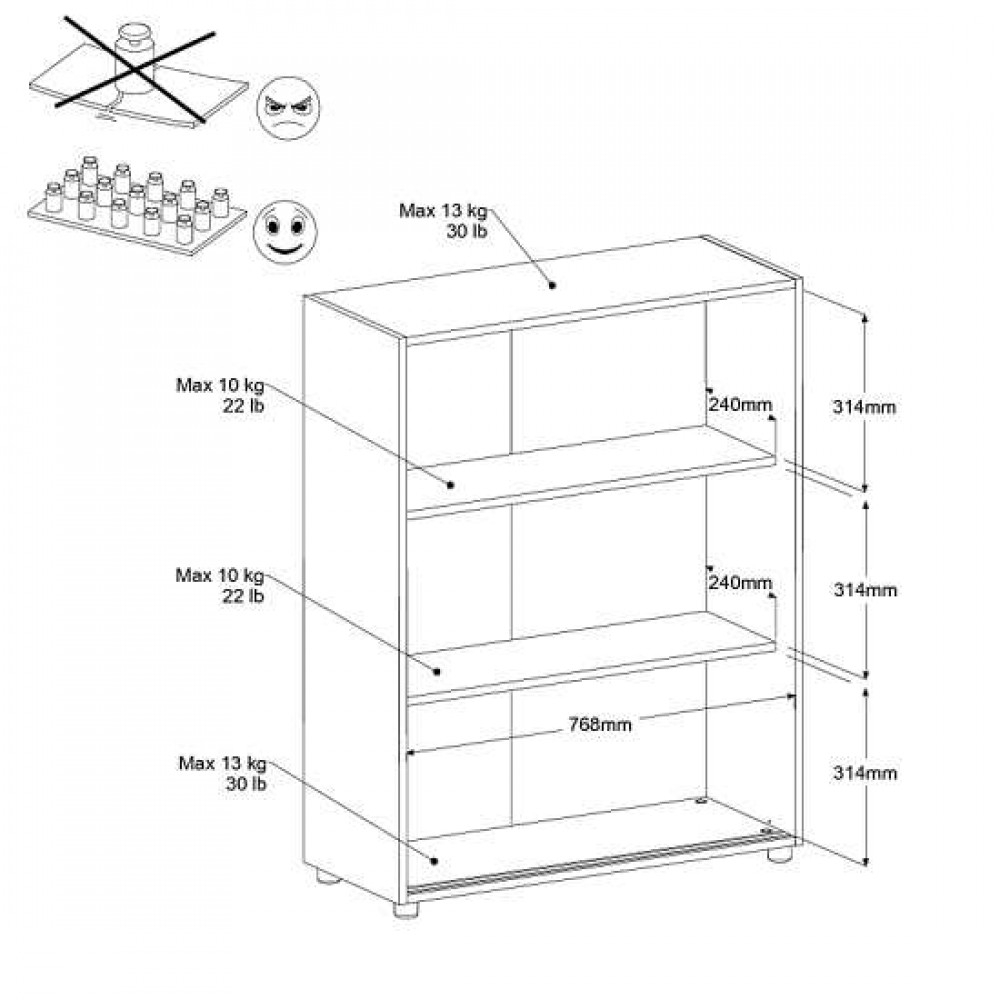 Max 13 kg
30 lb

Max 10 kg
22 lb

240mm

314mm

Max 10 kg
22 lb

240mm

314mm

768mm

Max 13 kg
30 lb

314mm