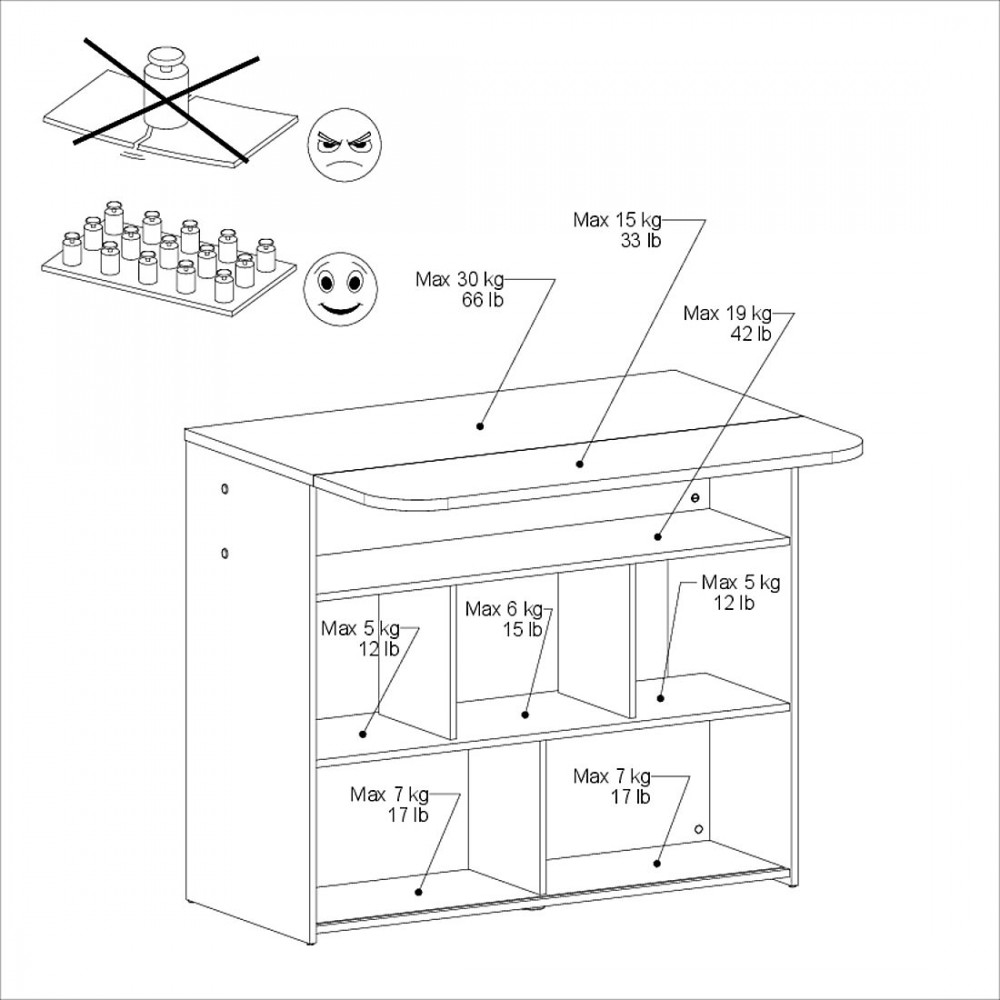 Max 15 kg
33 lb

Max 30 kg
66 lb

Max 19 kg
42 lb

Max 5 kg
12 lb

Max 6 kg
15 lb

Max 5 kg
12 lb

Max 7 kg
17 lb

Max 7 kg
17 lb