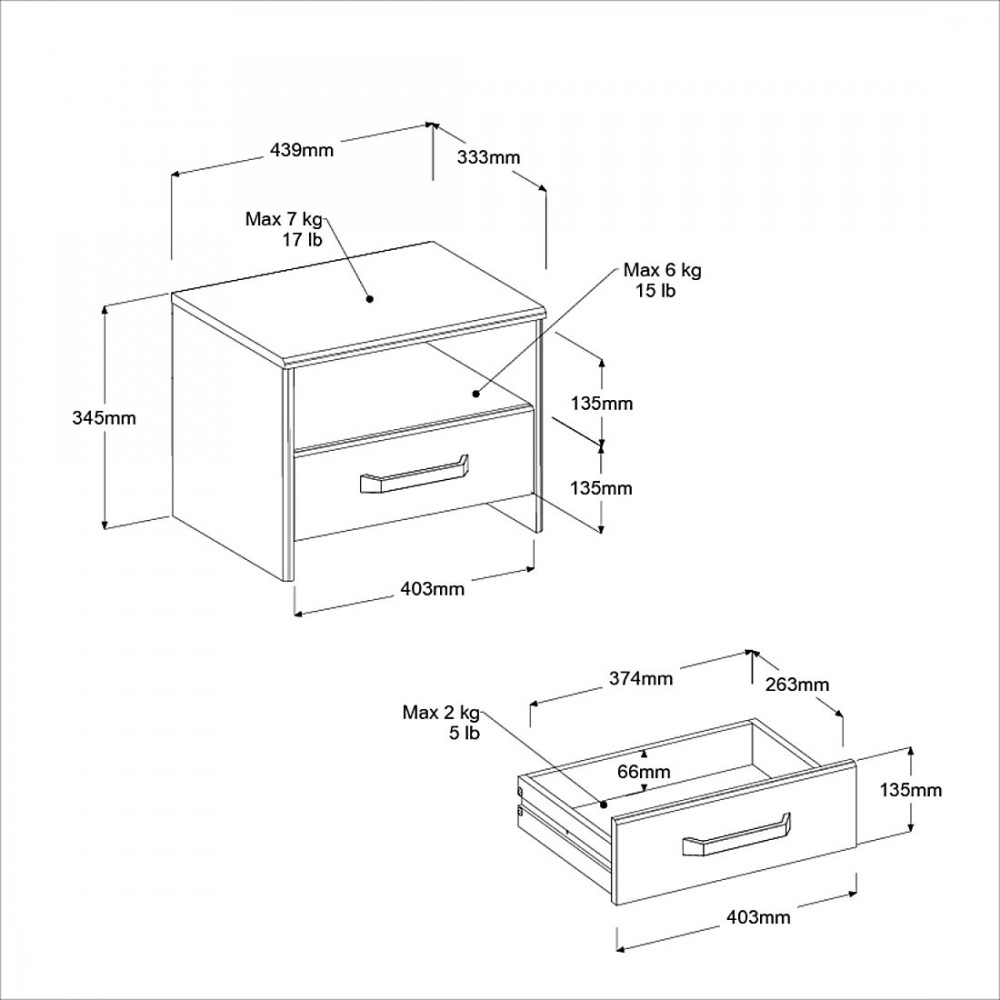 439mm
333mm
Max 7 kg
17 lb
Max 6 kg
15 lb
345mm
135mm
135mm
403mm
374mm
263mm
Max 2 kg
5 lb
66mm
135mm
403mm