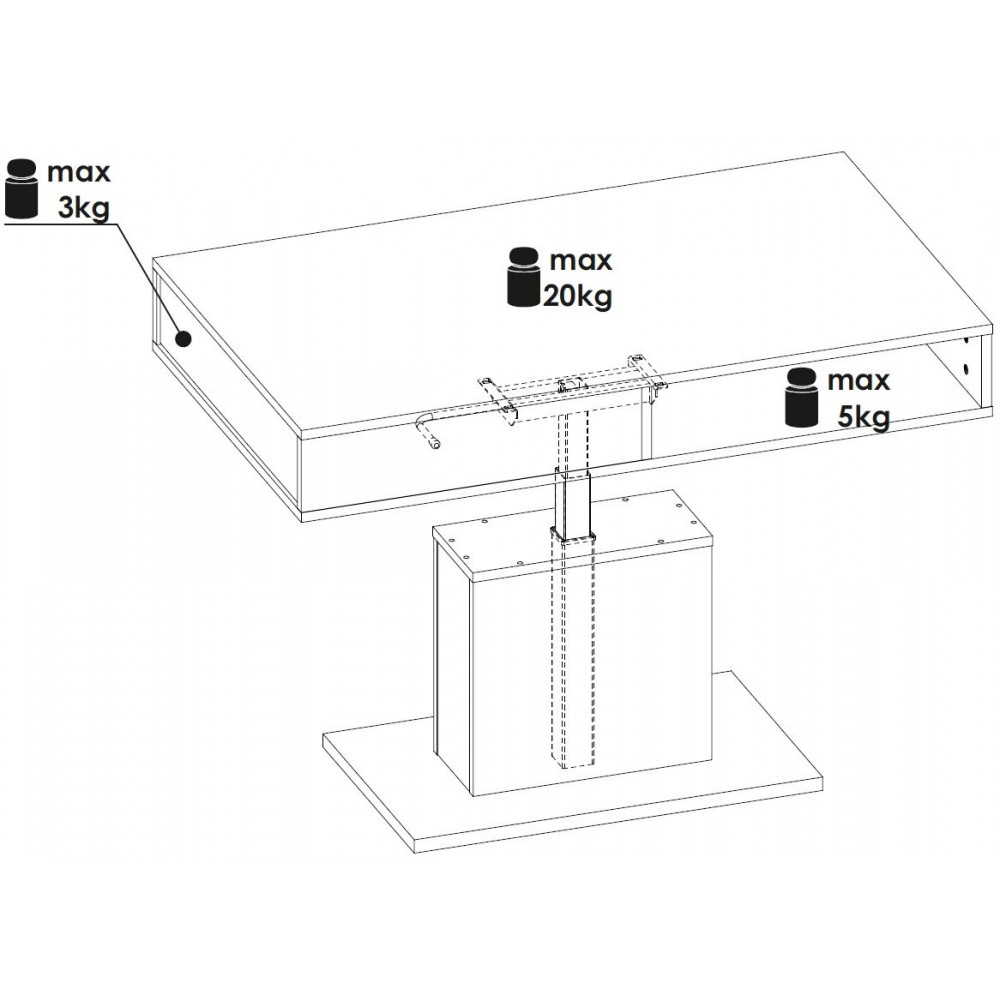 max
3kg

max
20kg

max
5kg