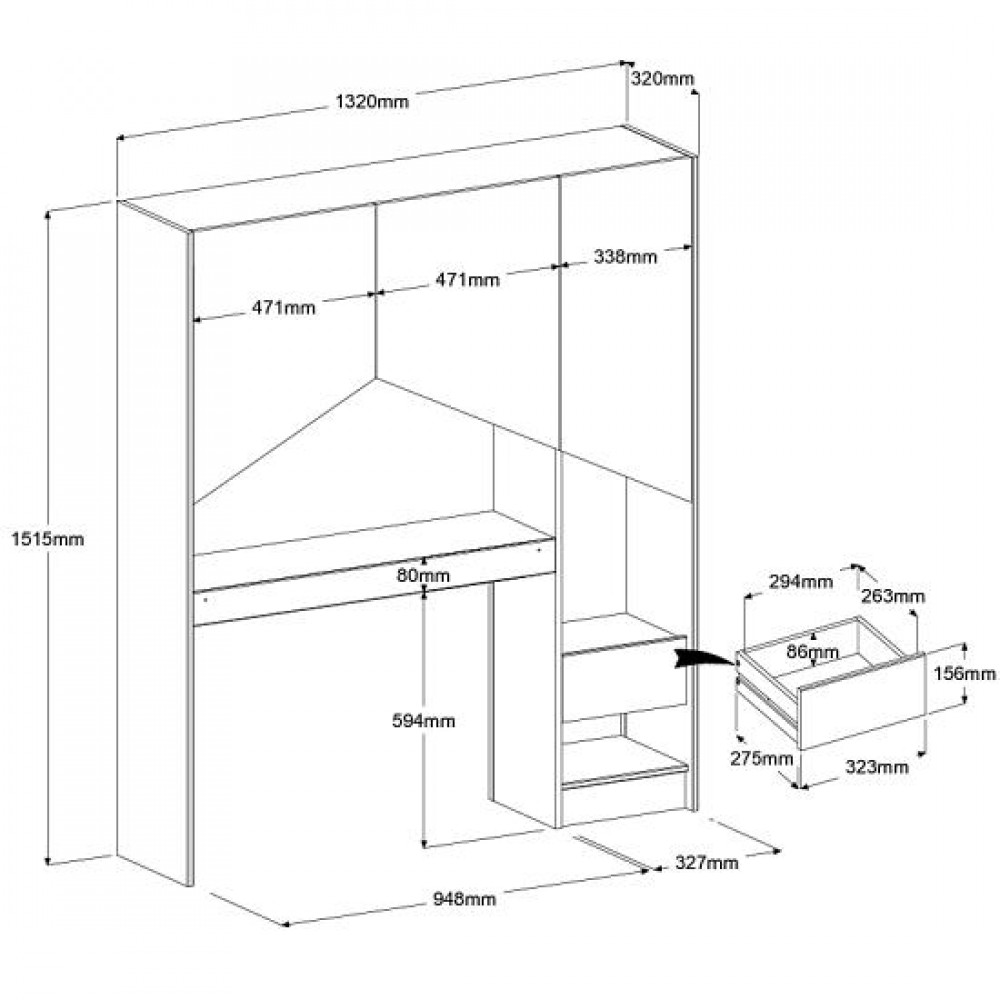 1320mm
320mm
471mm
471mm
338mm
1515mm
80mm
594mm
294mm
263mm
86mm
156mm
275mm
323mm
327mm
948mm