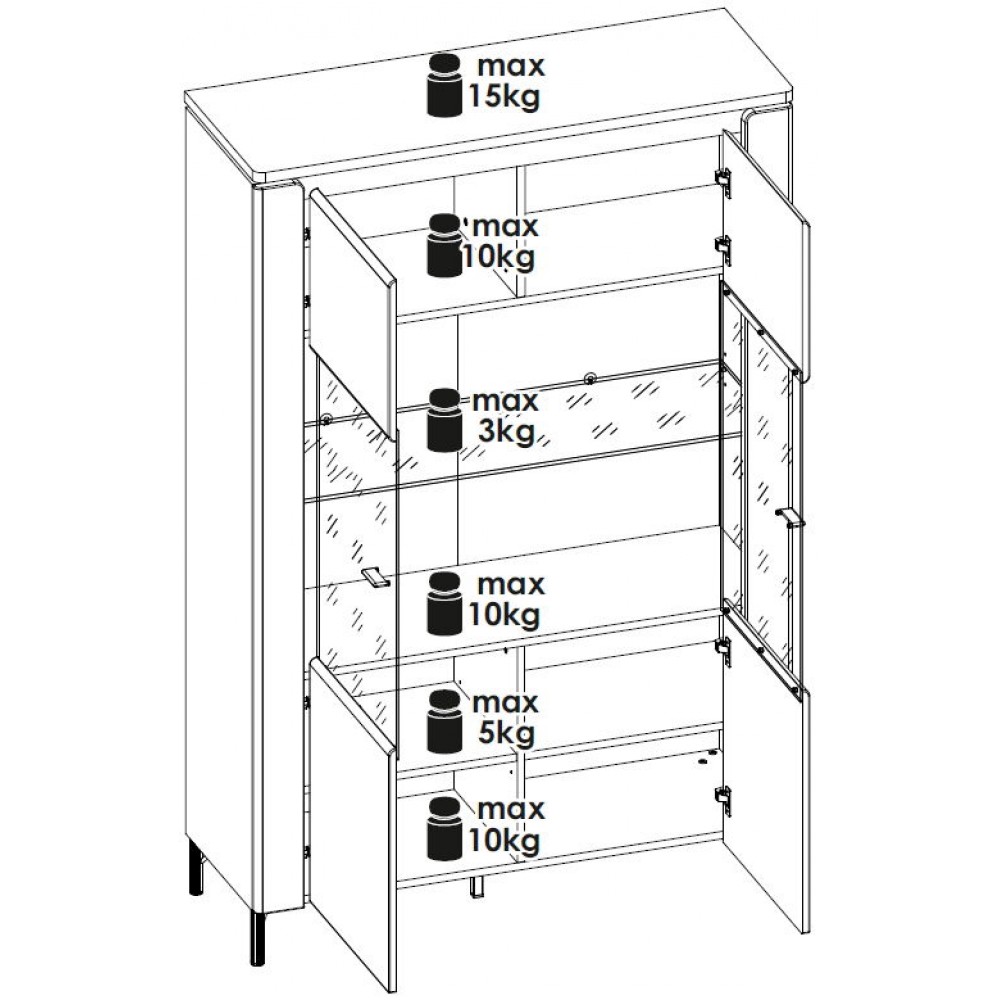 max
15kg

max
10kg

max
3kg

max
10kg

max
5kg

max
10kg