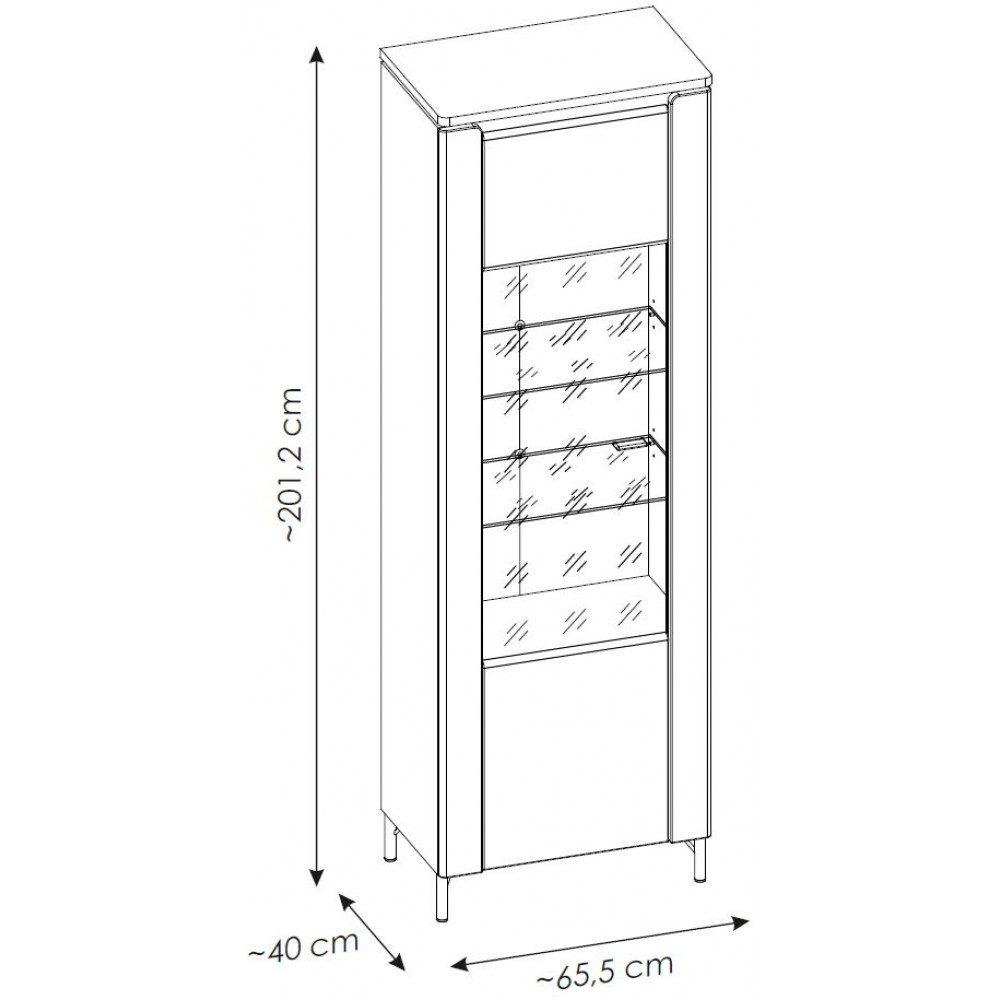 ~201,2 cm
~40 cm
~65,5 cm