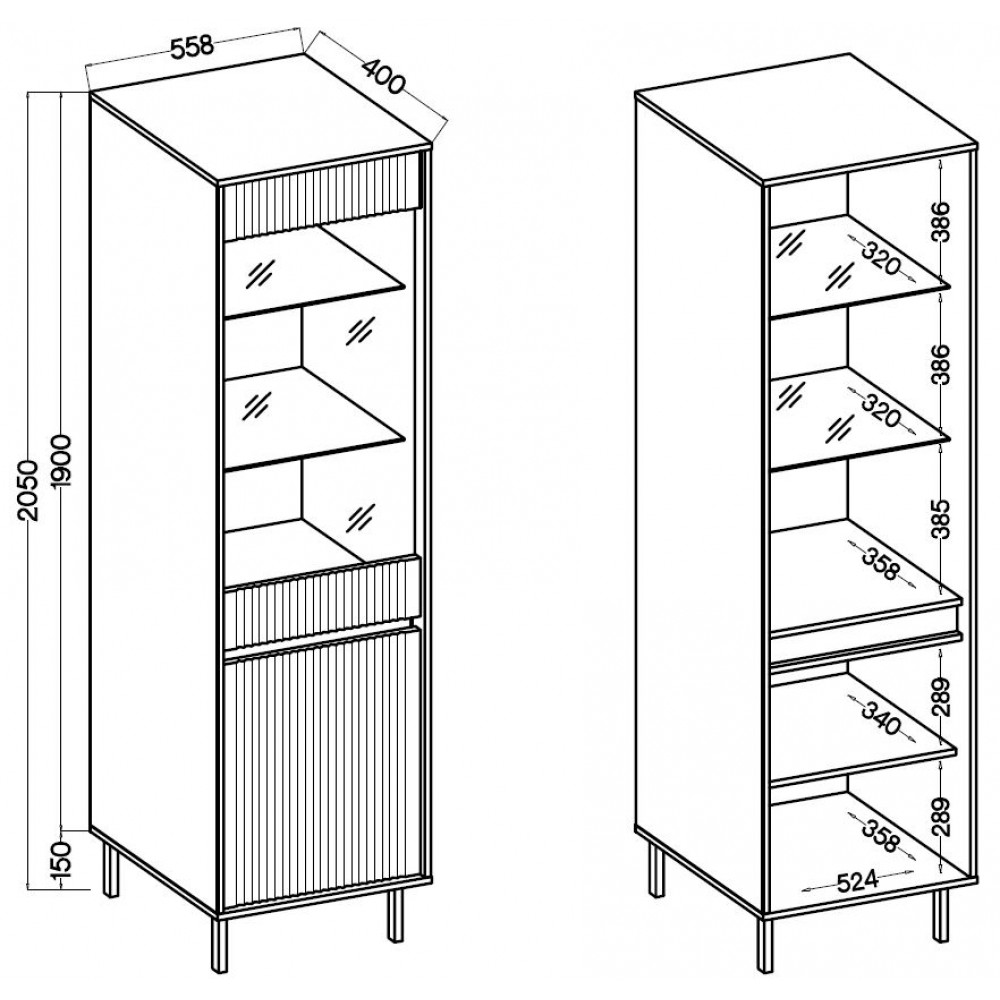 558
400
2050
1900
150

386
320
386
320
385
358
289
340
289
358
524