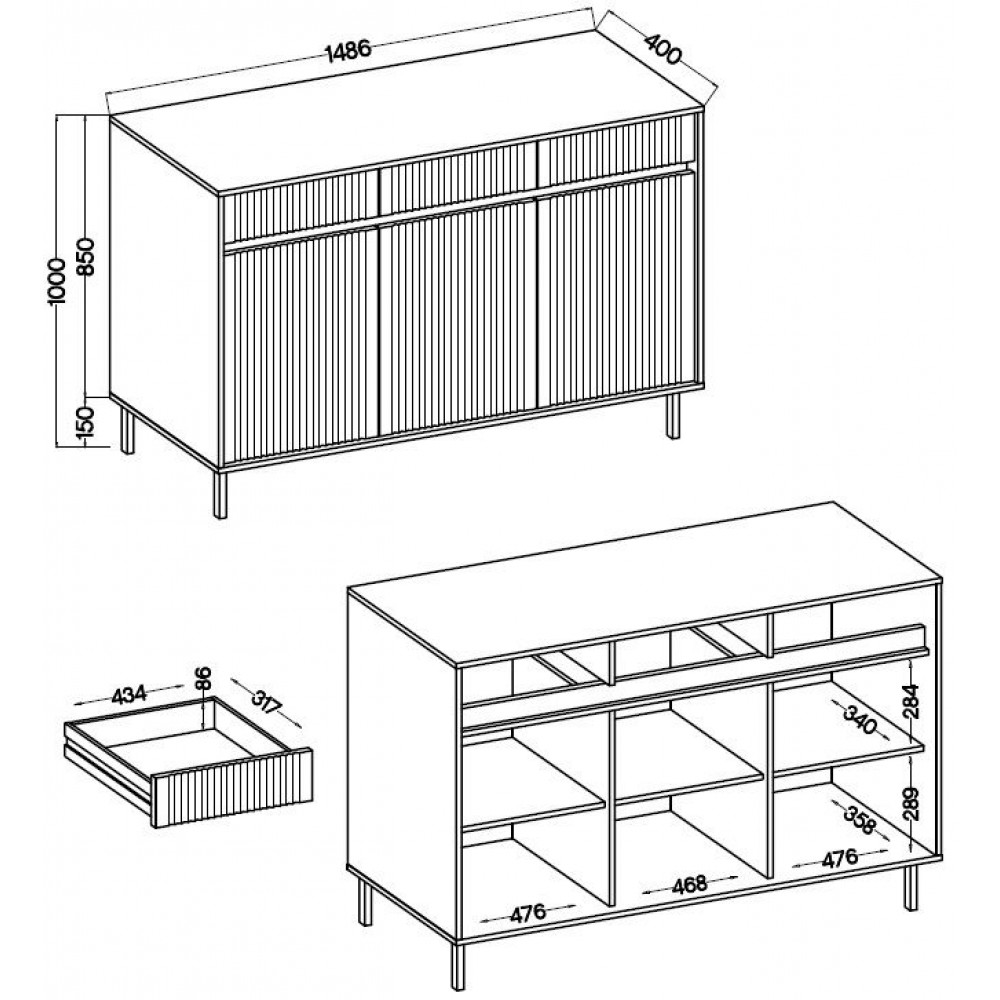 1486
400
1000
850
150
434
86
317
340
284
289
358
476
468
476