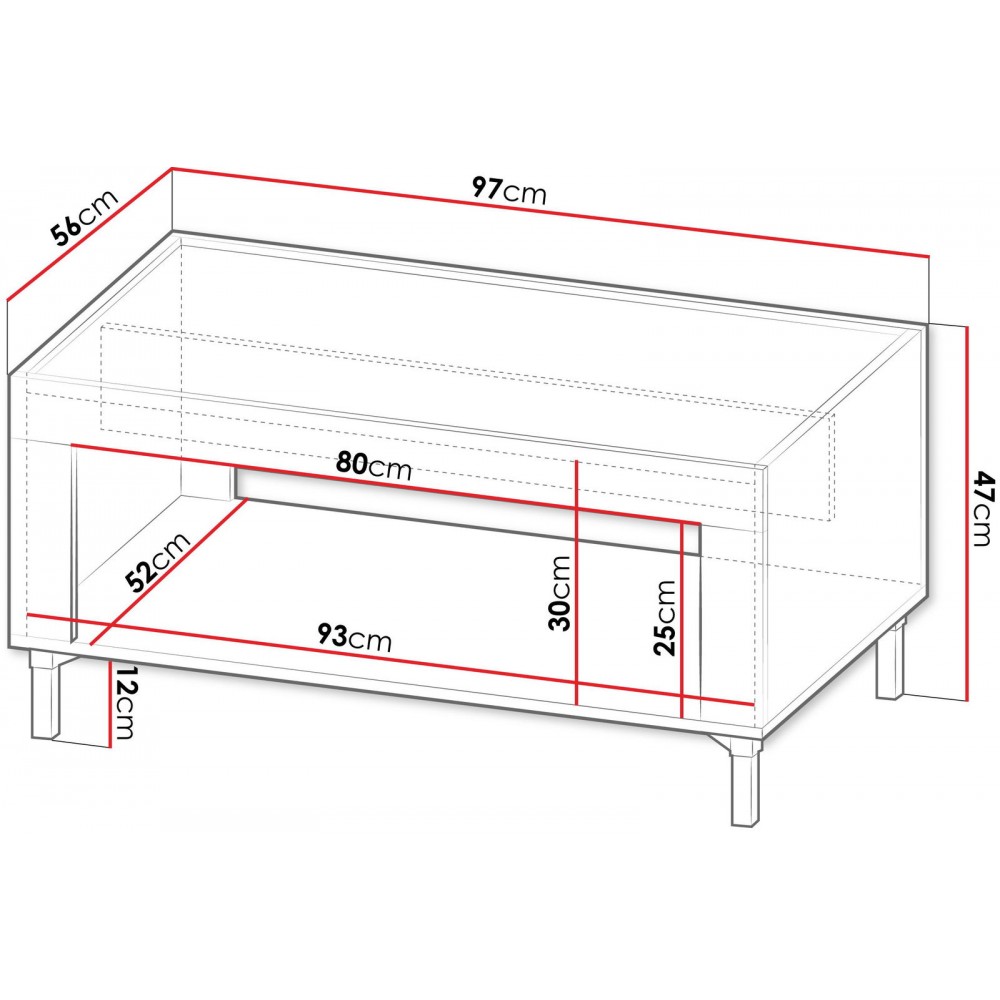 56cm
97cm
47cm
80cm
52cm
30cm
25cm
93cm
12cm