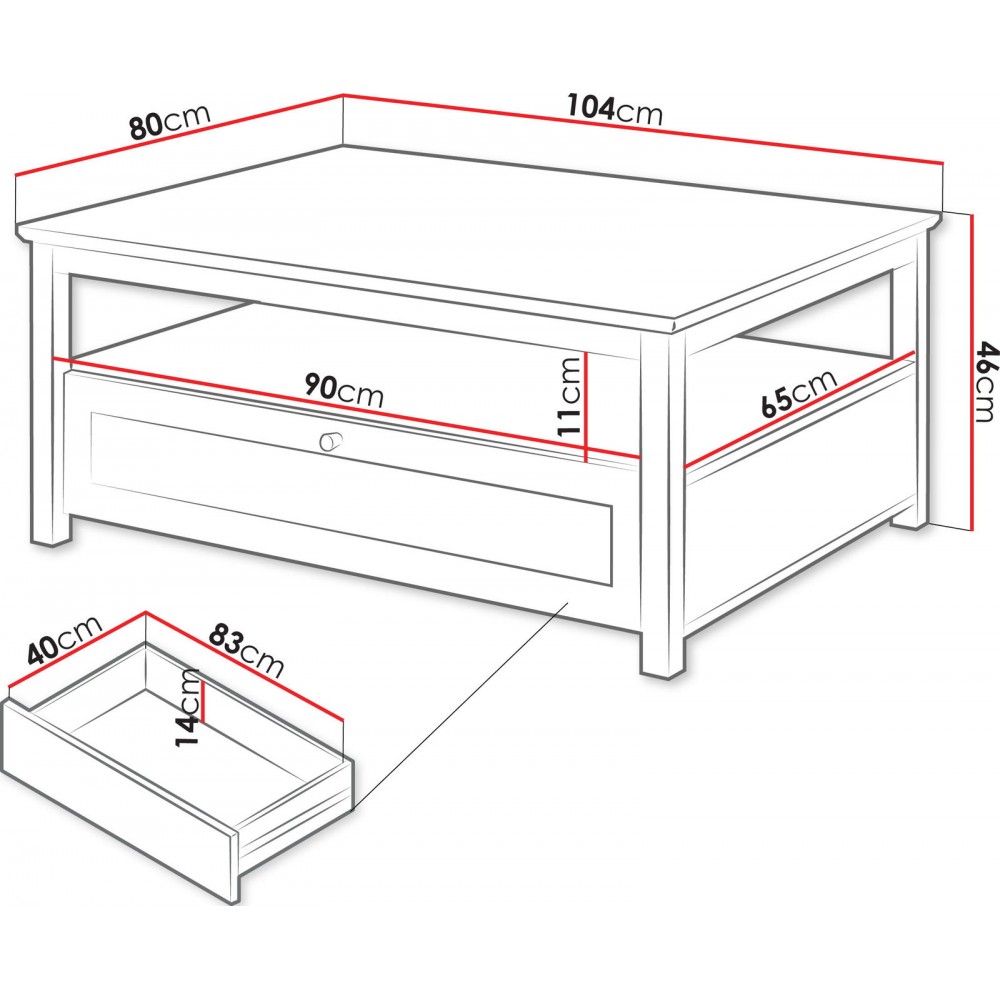 80cm
104cm
46cm
90cm
11cm
65cm
40cm
83cm
14cm