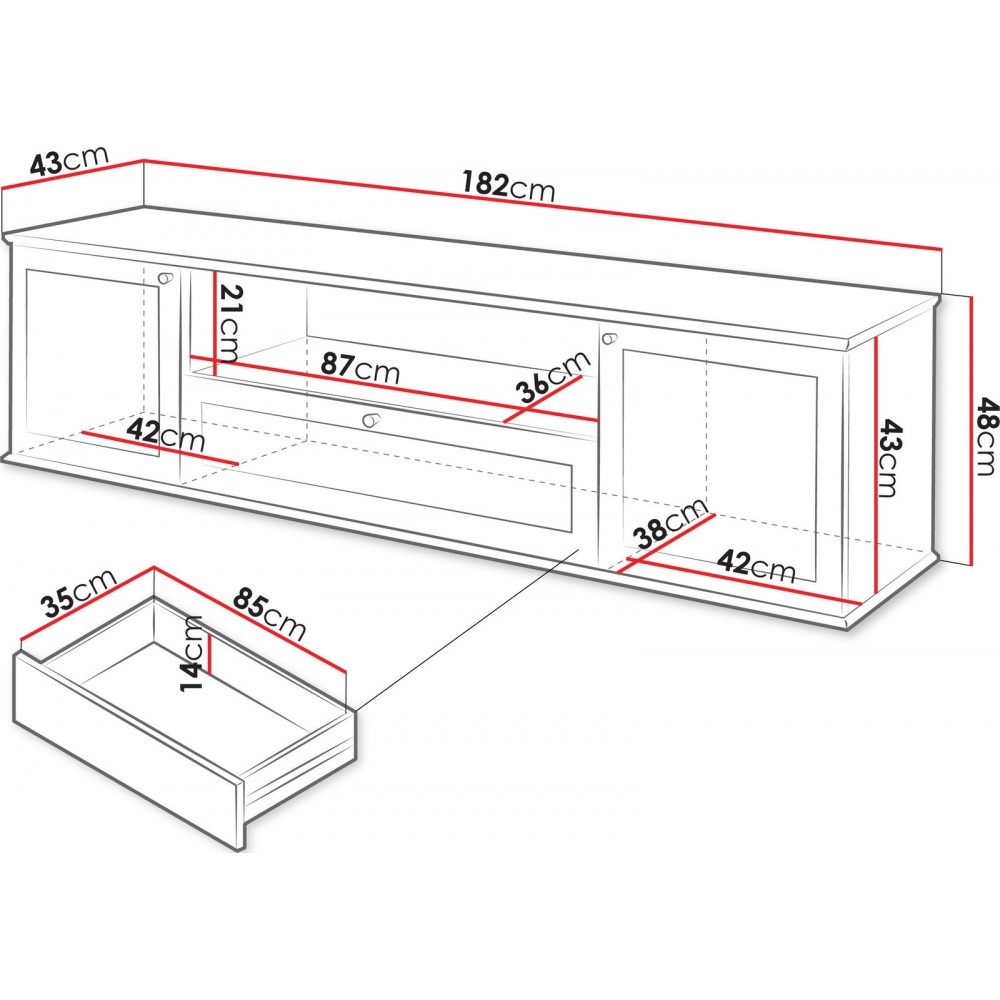 43cm
182cm
21cm
87cm
36cm
42cm
43cm
48cm
38cm
42cm
35cm
85cm
14cm