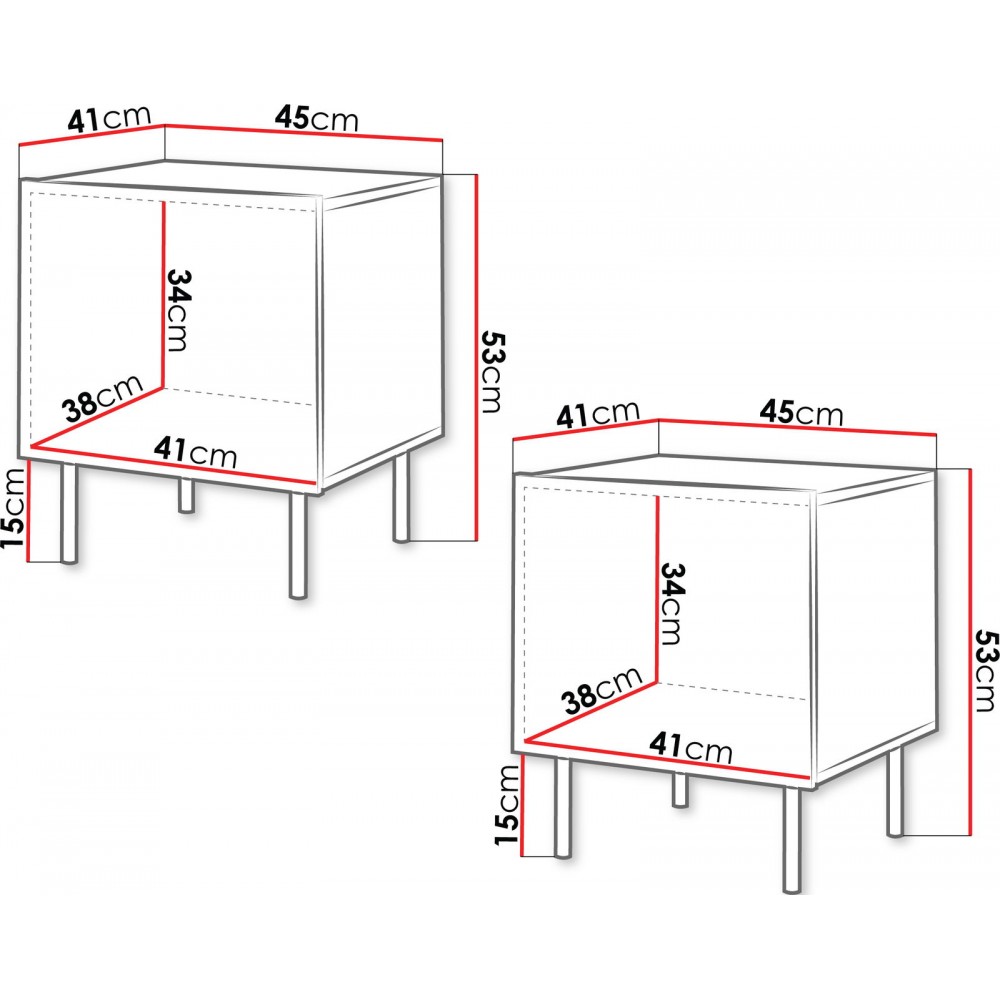 41cm
45cm
34cm
53cm
38cm
41cm
15cm

41cm
45cm
34cm
53cm
38cm
41cm
15cm