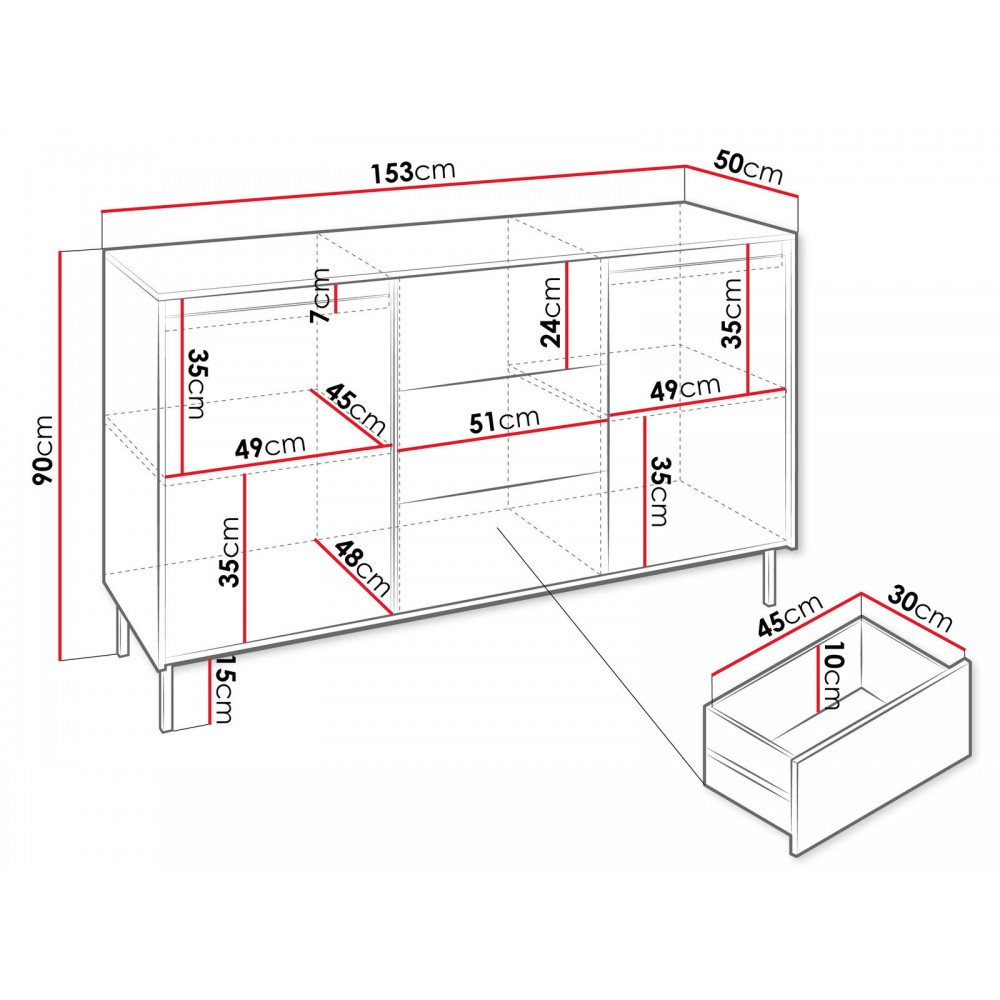 153cm
50cm
90cm
7cm
24cm
35cm
35cm
45cm
49cm
51cm
49cm
35cm
35cm
48cm
15cm
45cm
30cm
10cm