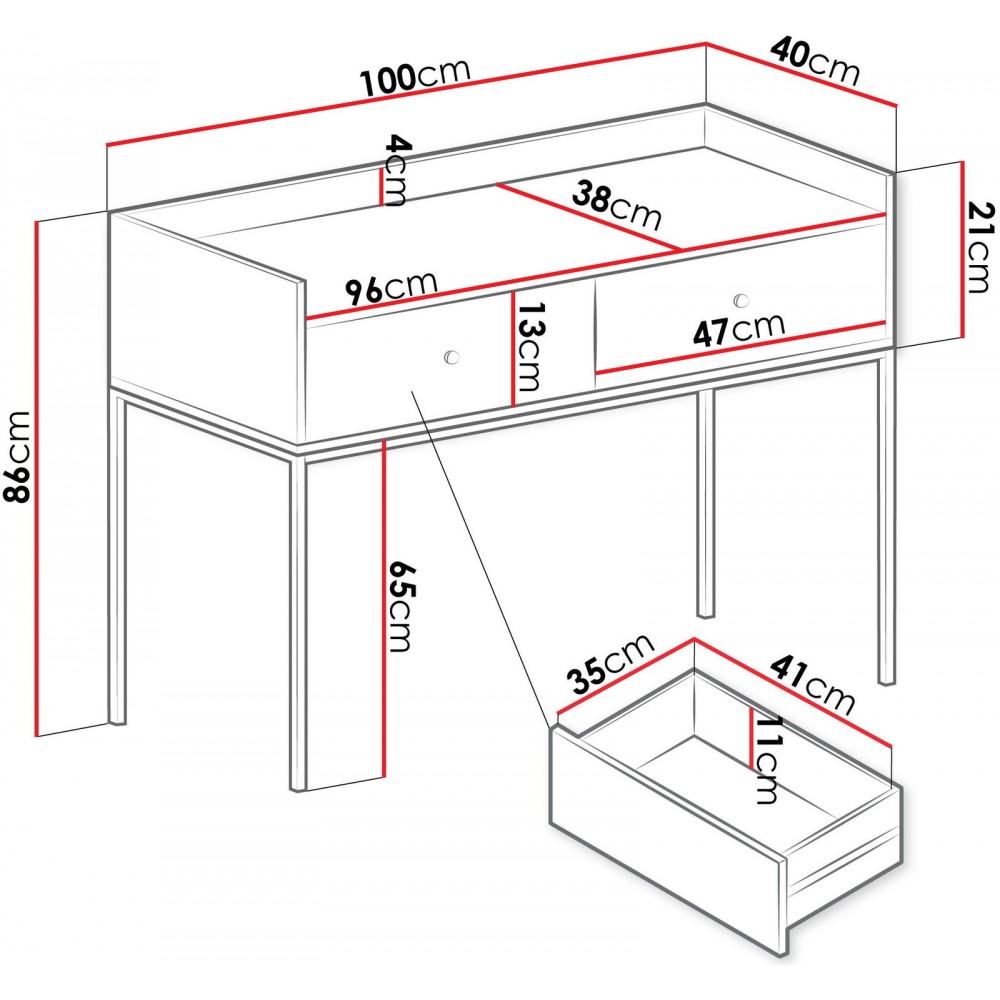 100cm
40cm
4cm
38cm
21cm
96cm
13cm
47cm
86cm
65cm
35cm
41cm
11cm