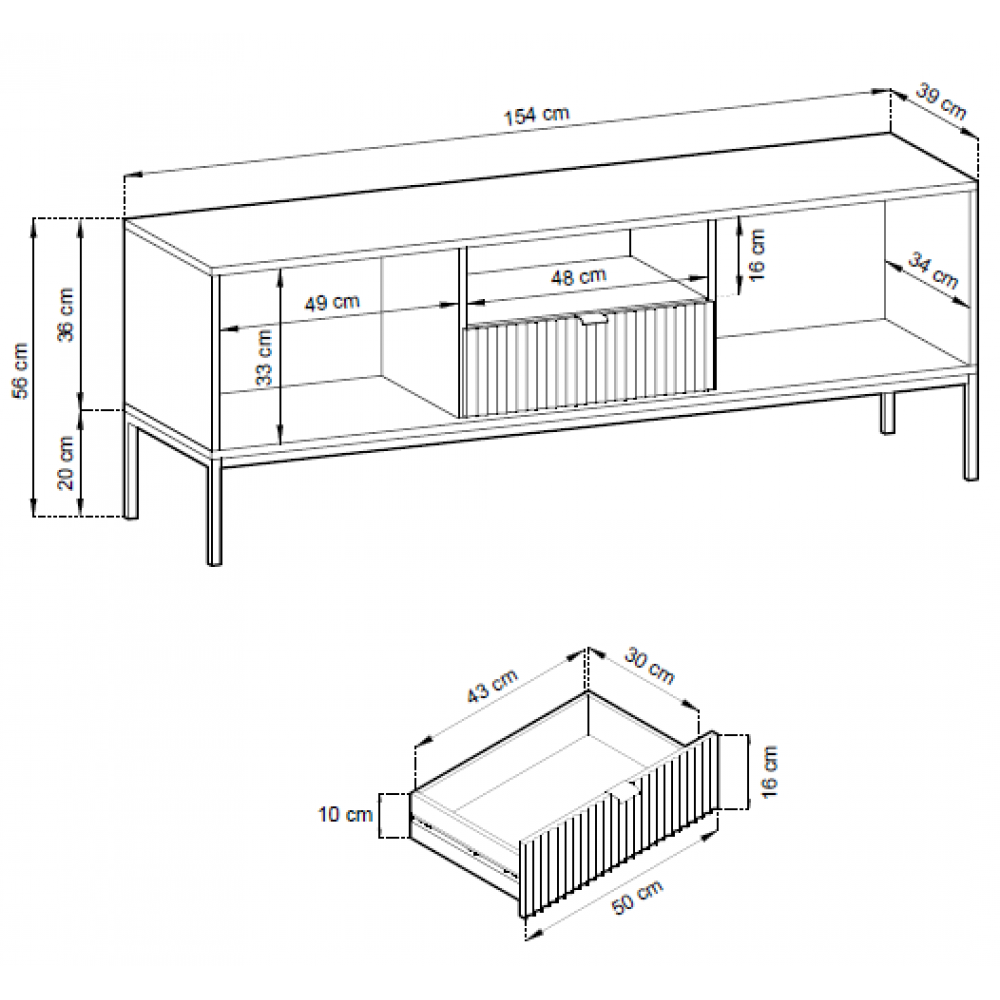 154 cm
39 cm
56 cm
36 cm
20 cm
49 cm
33 cm
48 cm
16 cm
34 cm
43 cm
30 cm
10 cm
16 cm
50 cm