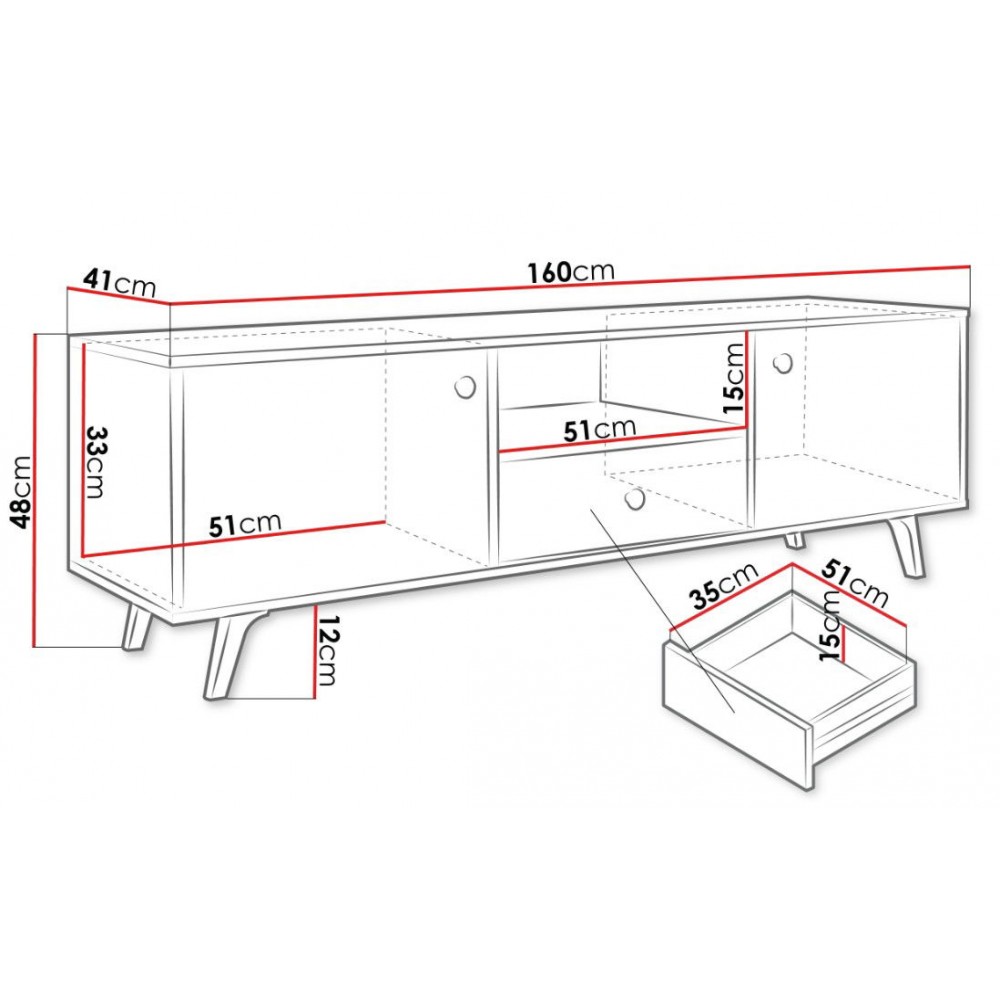 41cm
160cm
48cm
33cm
51cm
15cm
51cm
12cm
35cm
51cm
15cm