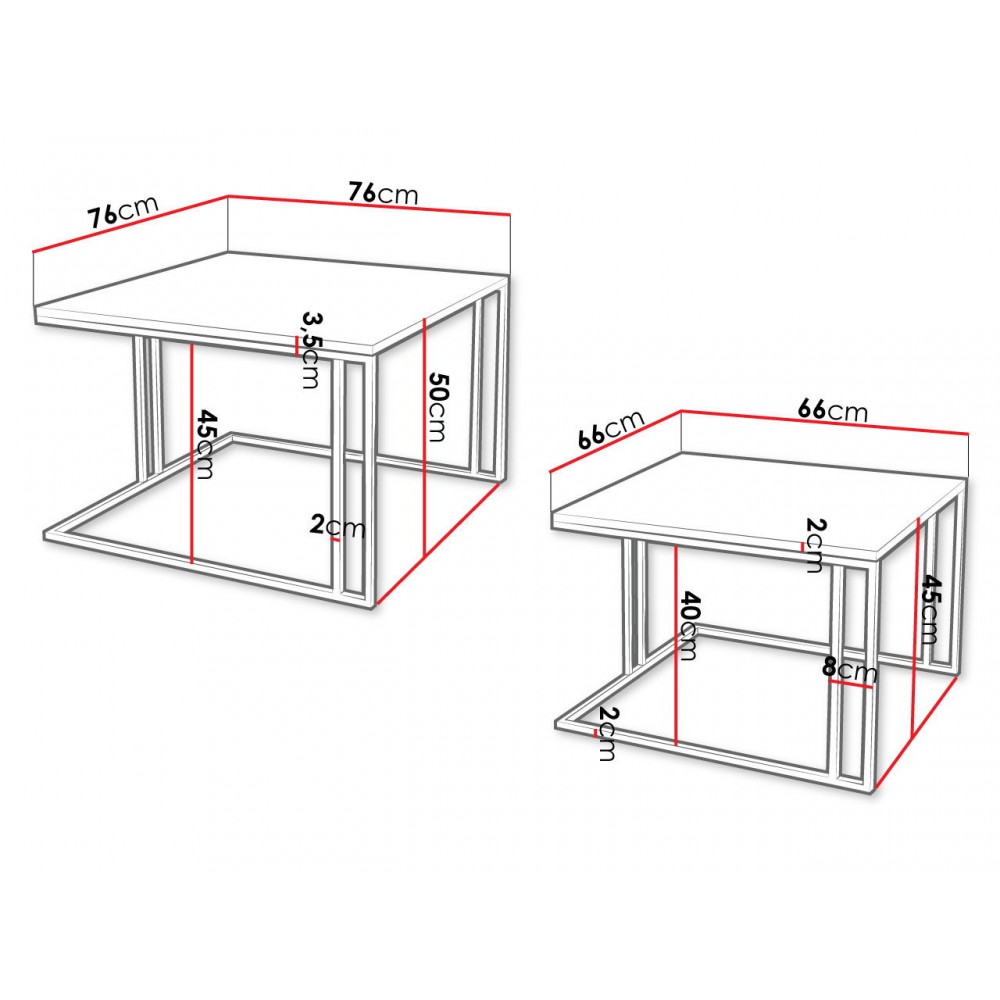 76cm
76cm
3,5cm
45cm
50cm
2cm
66cm
66cm
2cm
40cm
45cm
8cm
2cm