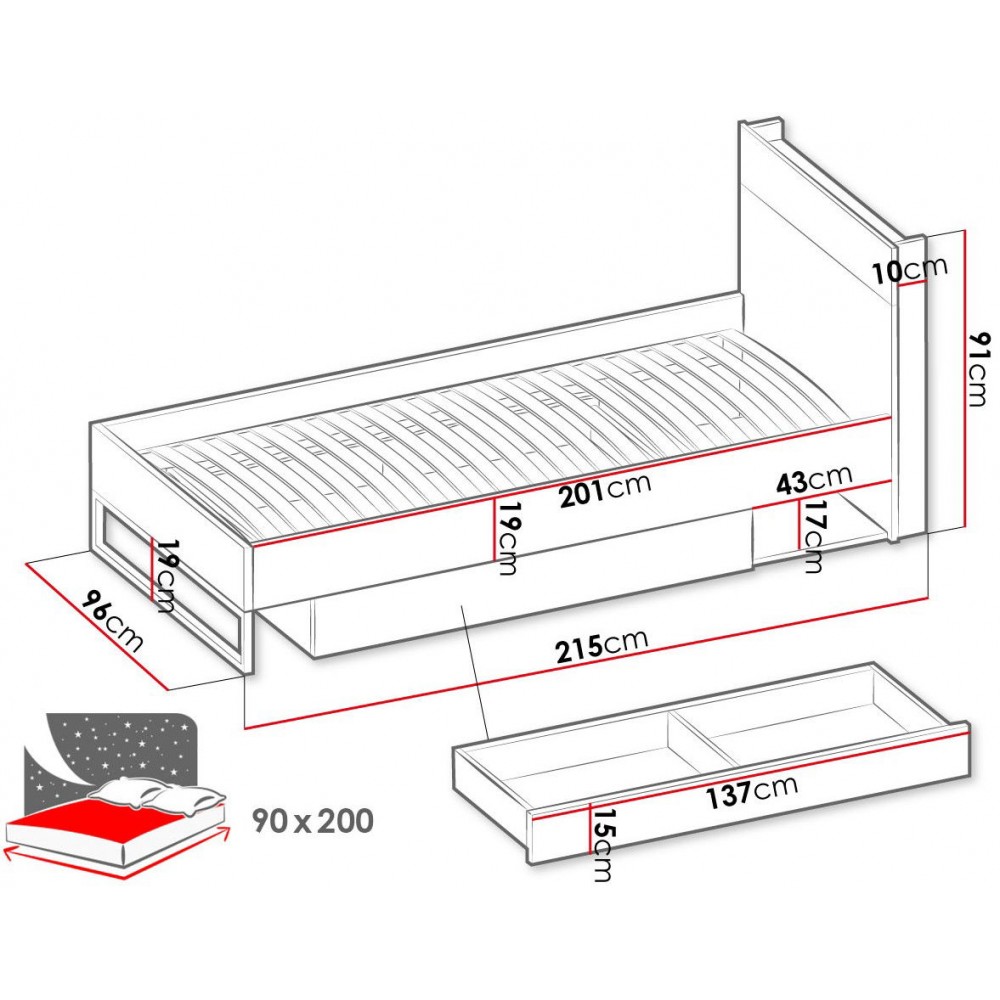 10cm
91cm
201cm
43cm
19cm
17cm
19cm
96cm
215cm
137cm
15cm
90 x 200