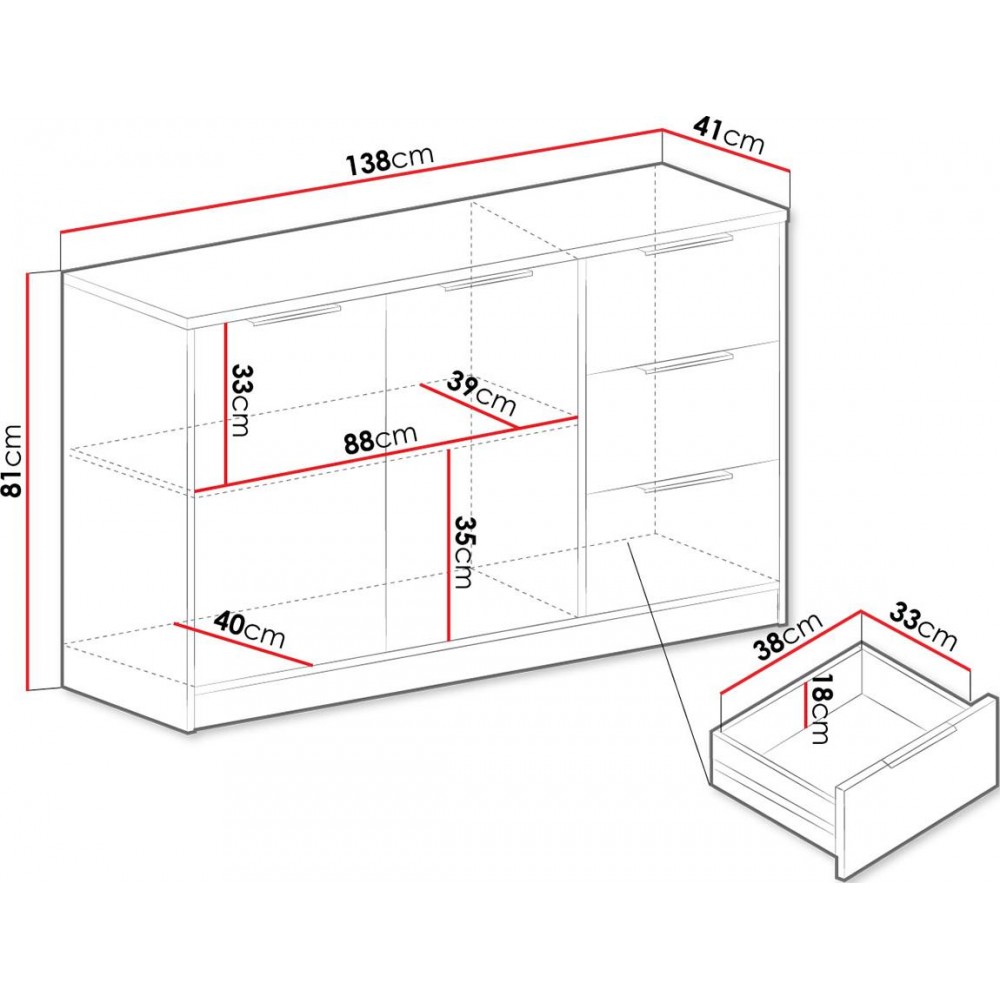 138cm
41cm
81cm
33cm
39cm
88cm
35cm
40cm
38cm
33cm
18cm