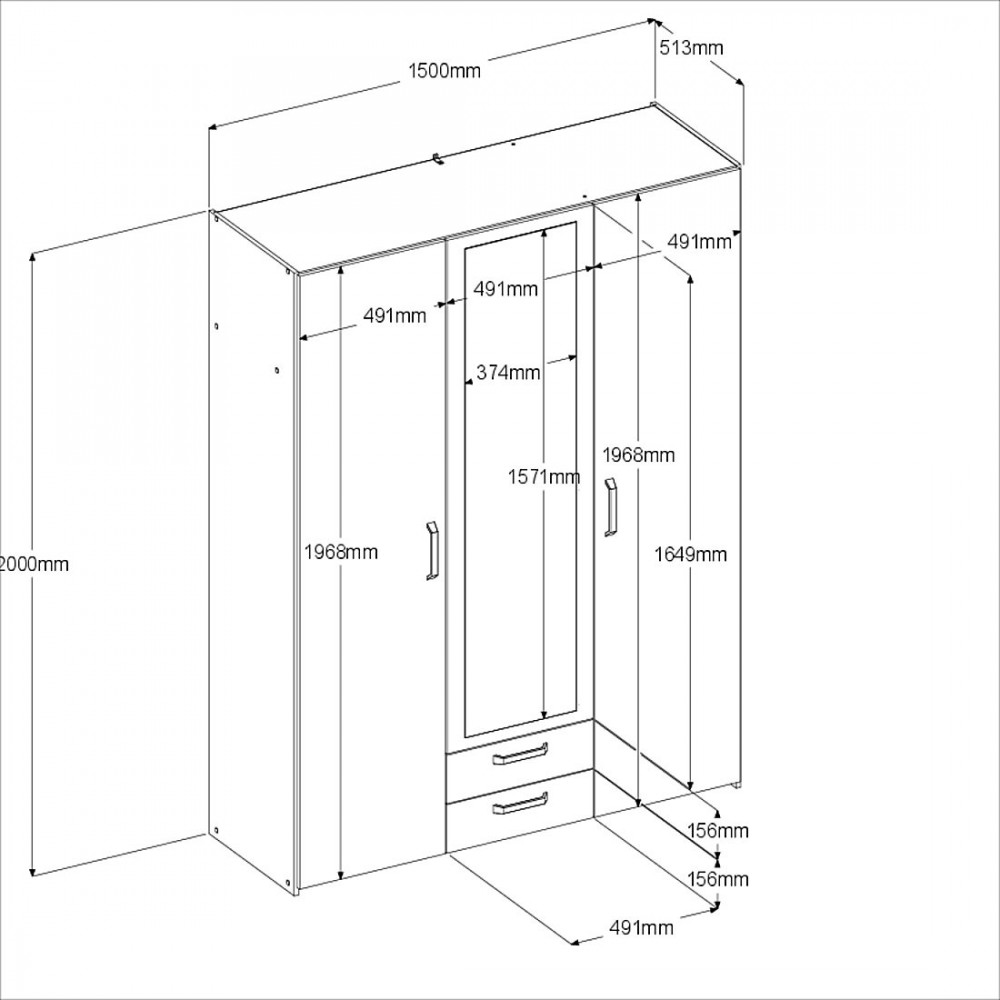 1500mm
513mm
491mm
491mm
491mm
374mm
1968mm
1571mm
2000mm
1968mm
1649mm
156mm
156mm
491mm