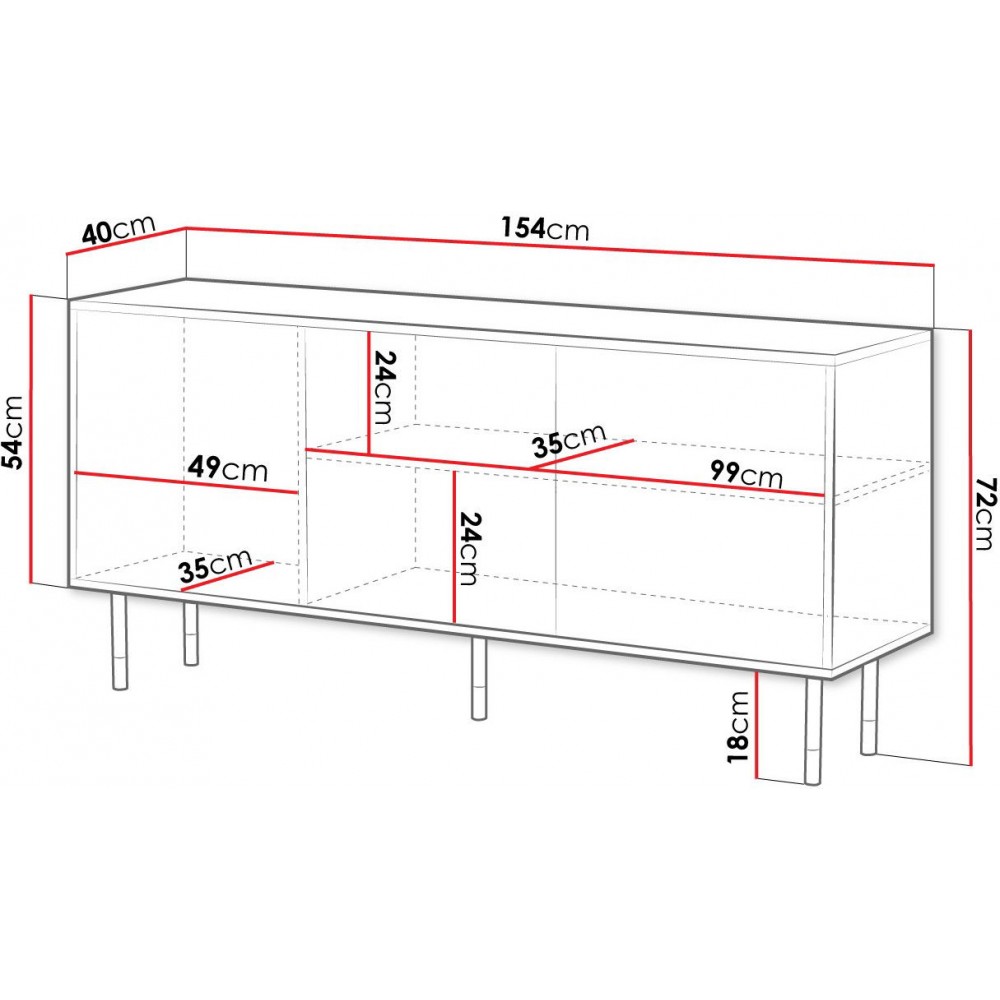 40cm
154cm
54cm
24cm
35cm
49cm
99cm
72cm
24cm
35cm
18cm