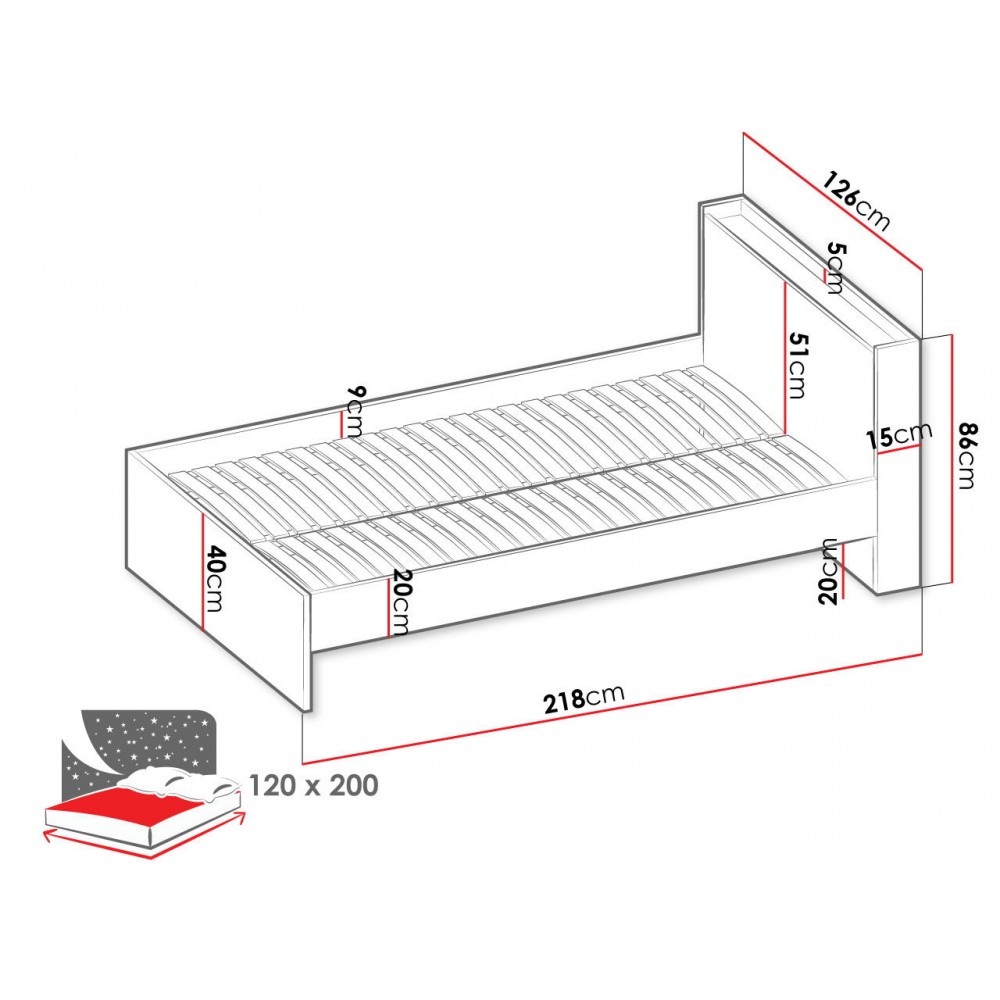 126cm
5cm
51cm
9cm
15cm
86cm
40cm
20cm
20cm
218cm
120 x 200