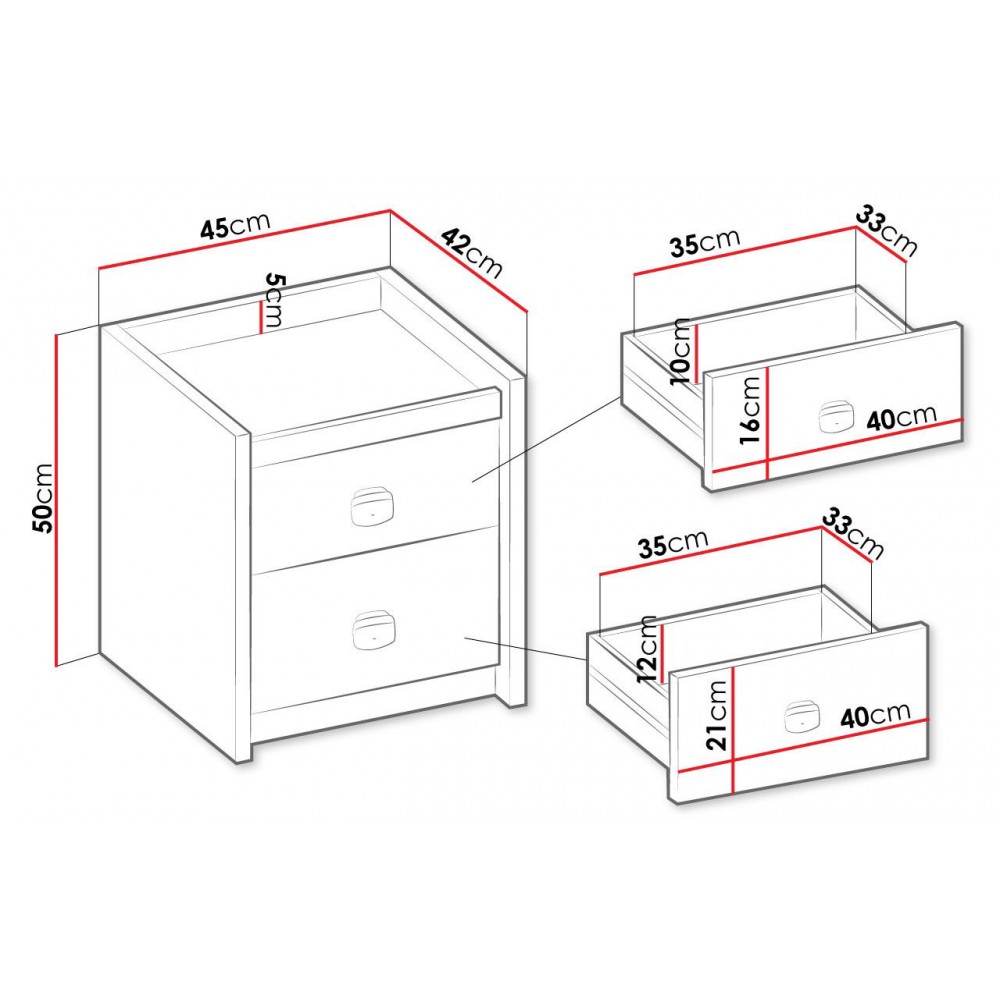 45cm
42cm
5cm
50cm
35cm
33cm
10cm
16cm
40cm
35cm
33cm
12cm
21cm
40cm