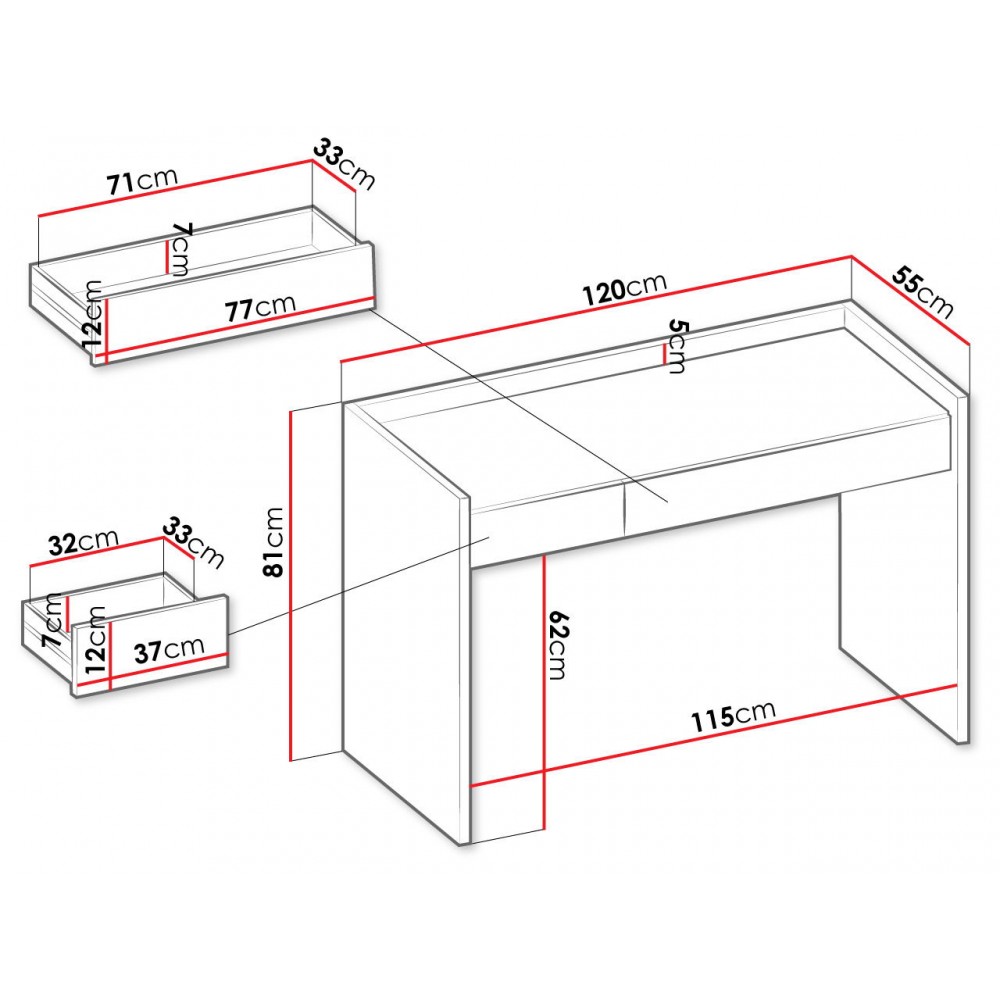 71cm
33cm
7cm
12cm
77cm
120cm
55cm
5cm
81cm
32cm
33cm
7cm
12cm
37cm
62cm
115cm