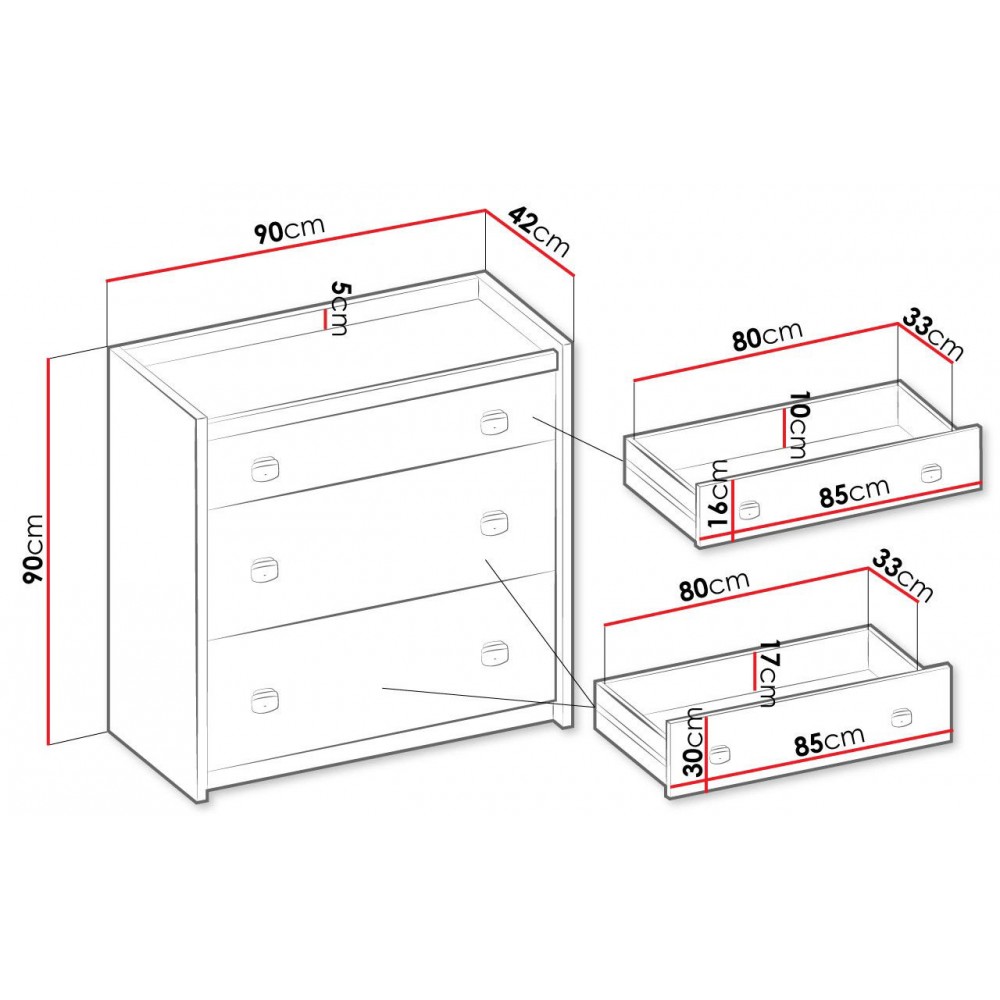 90cm
42cm
5cm
90cm
80cm
33cm
10cm
16cm
85cm
80cm
33cm
17cm
30cm
85cm