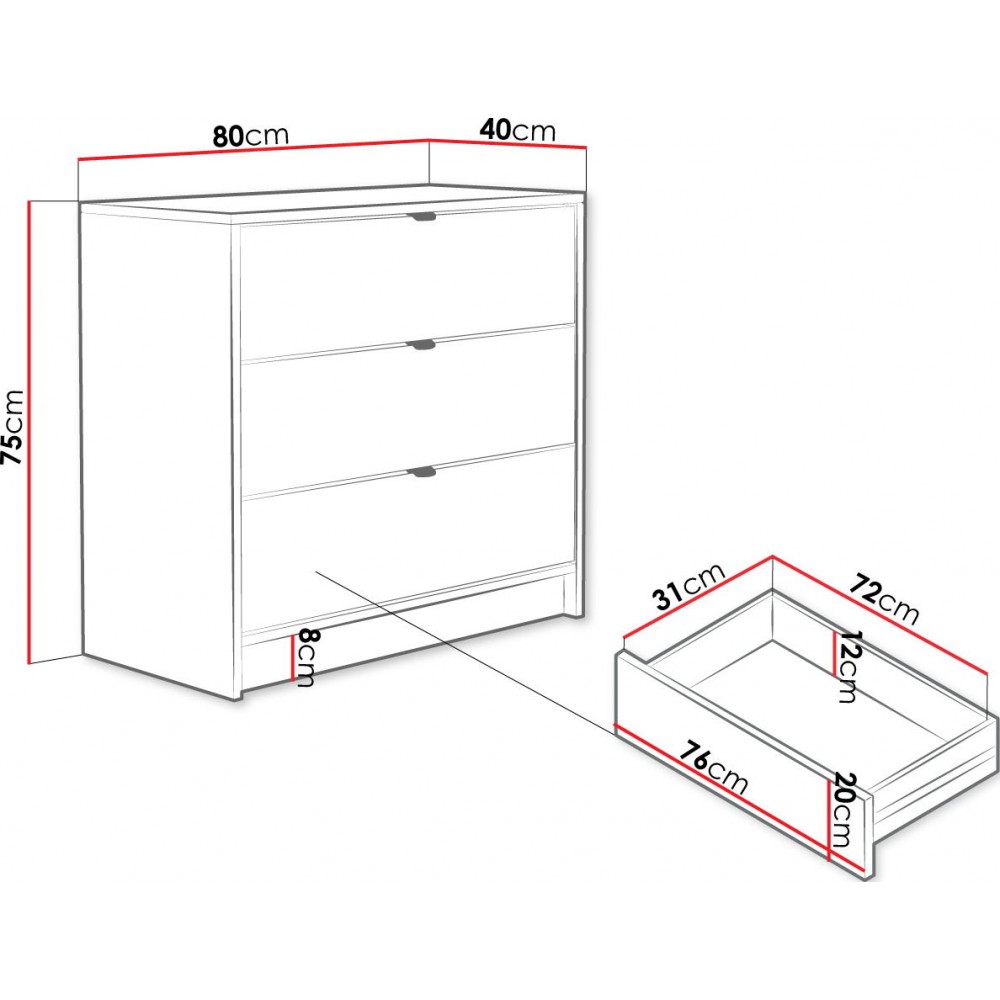 80cm
40cm
75cm
8cm
31cm
72cm
12cm
76cm
20cm